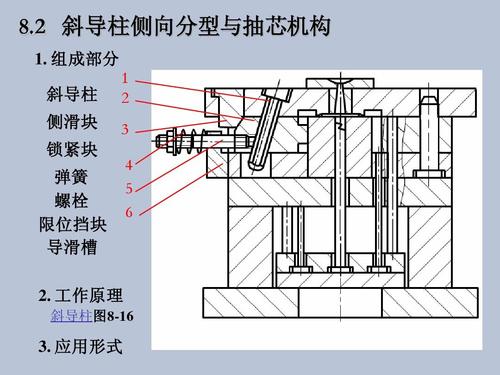 8.2 斜导柱侧向分型与抽芯机构

1. 组成部分

斜导柱
侧滑块
锁紧块
弹簧
螺栓
限位挡块
导滑槽

1
2
3
4
5
6

2. 工作原理
斜导柱图8-16

3. 应用形式