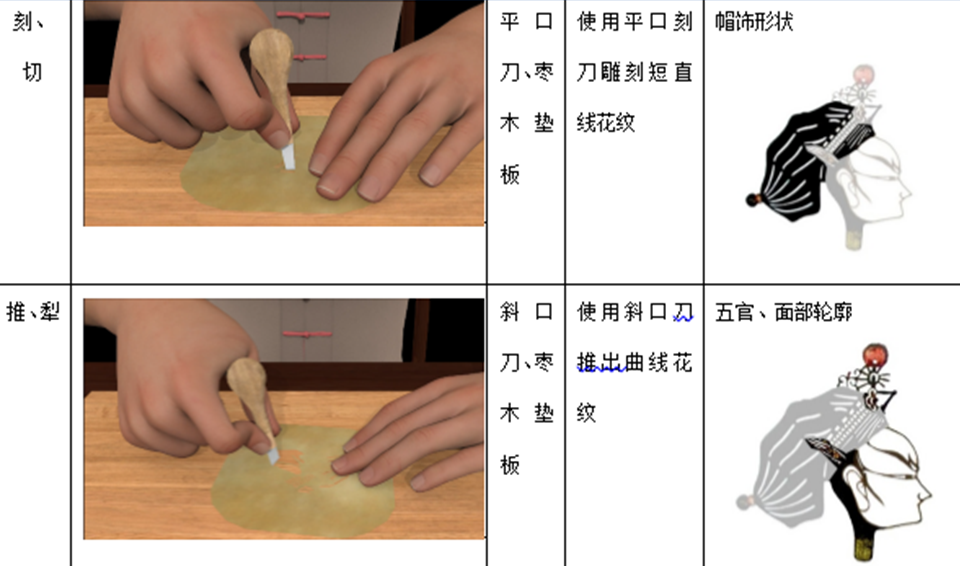 | 刻、切 |  | 平口刀、枣木垫板 | 使用平口刻刀雕刻短直线花纹 | 帽饰形状 |
|---|---|---|---|---|
| 推、犁 |  | 斜口刀、枣木垫板 | 使用斜口刀推出曲线花纹 | 五官、面部轮廓 |