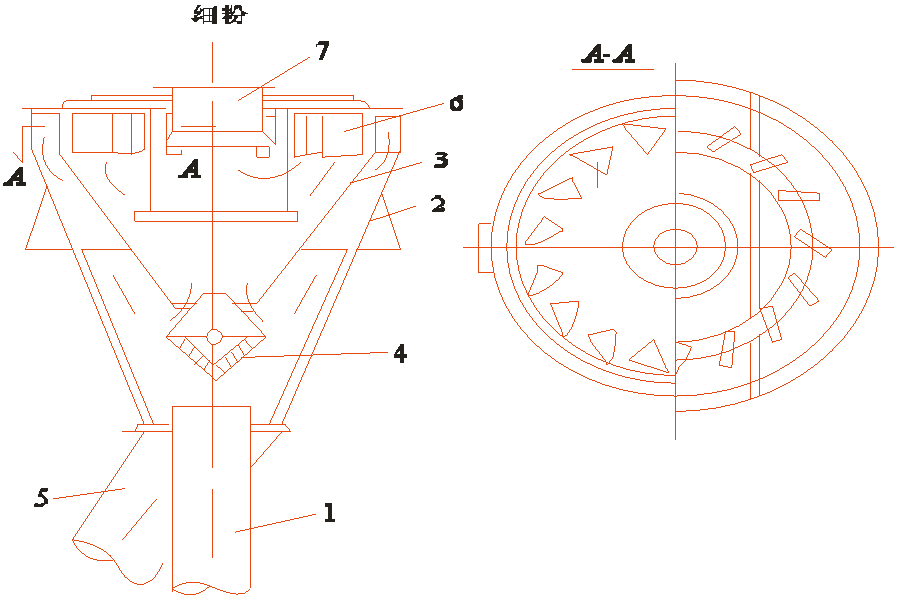 细粉
7
6
A
A
3
2
4
5
1
A-A