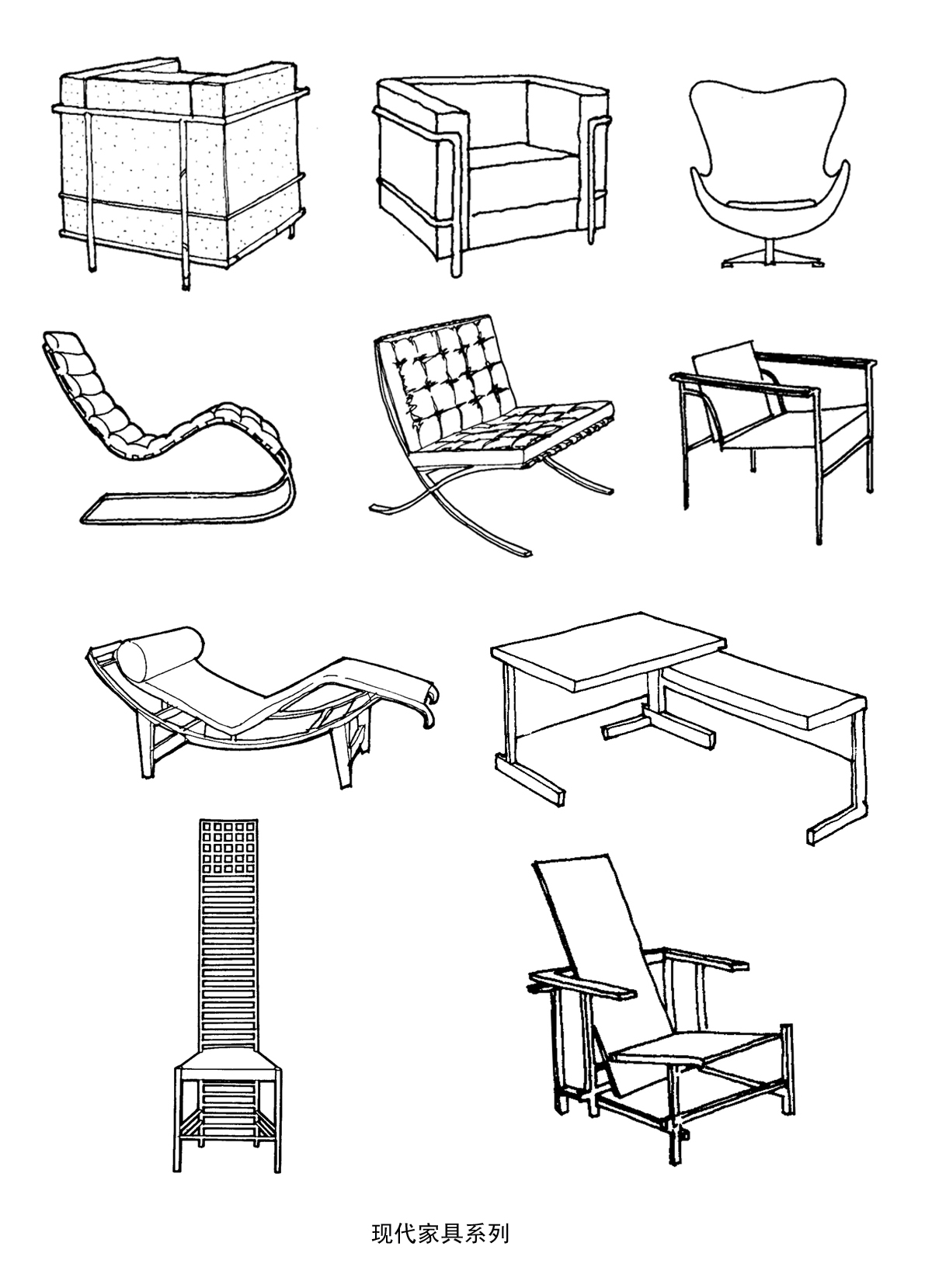 现代家具系列