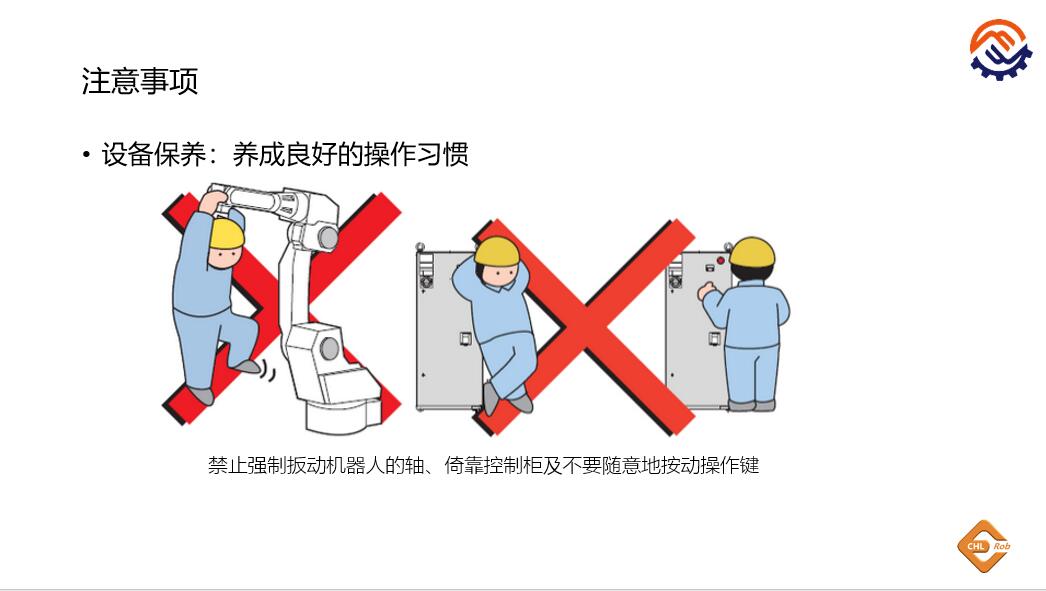 注意事项

• 设备保养：养成良好的操作习惯

禁止强制扳动机器人的轴、倚靠控制柜及不要随意地按动操作键

CHL Rob