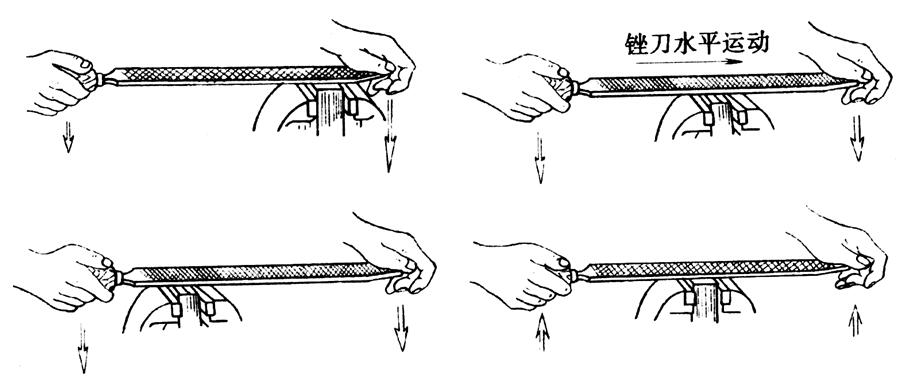 锉刀水平运动