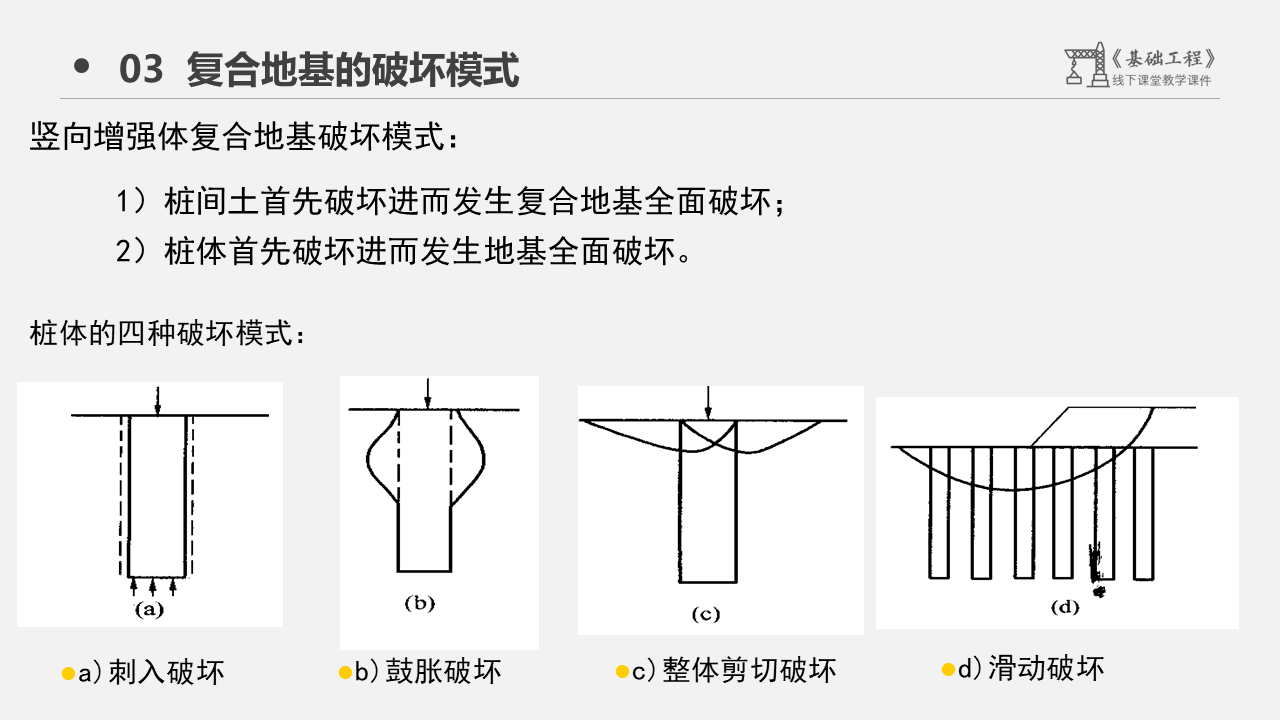 03 复合地基的破坏模式

《基础工程》
线下课堂教学课件

竖向增强体复合地基破坏模式：

1）桩间土首先破坏进而发生复合地基全面破坏；

2）桩体首先破坏进而发生地基全面破坏。

桩体的四种破坏模式：

(a)

(b)

(c)

(d)

a)刺入破坏

b)鼓胀破坏

c)整体剪切破坏

d)滑动破坏