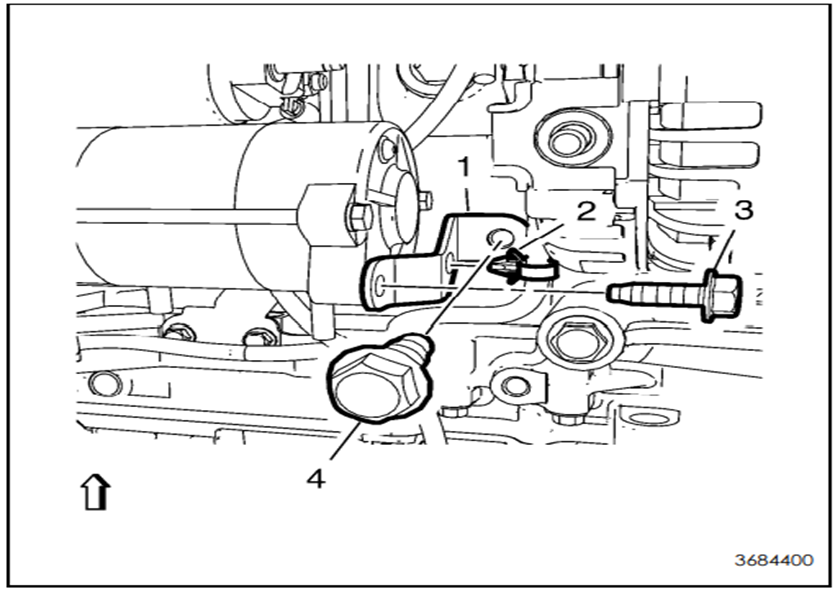 1
2
3
4
3684400