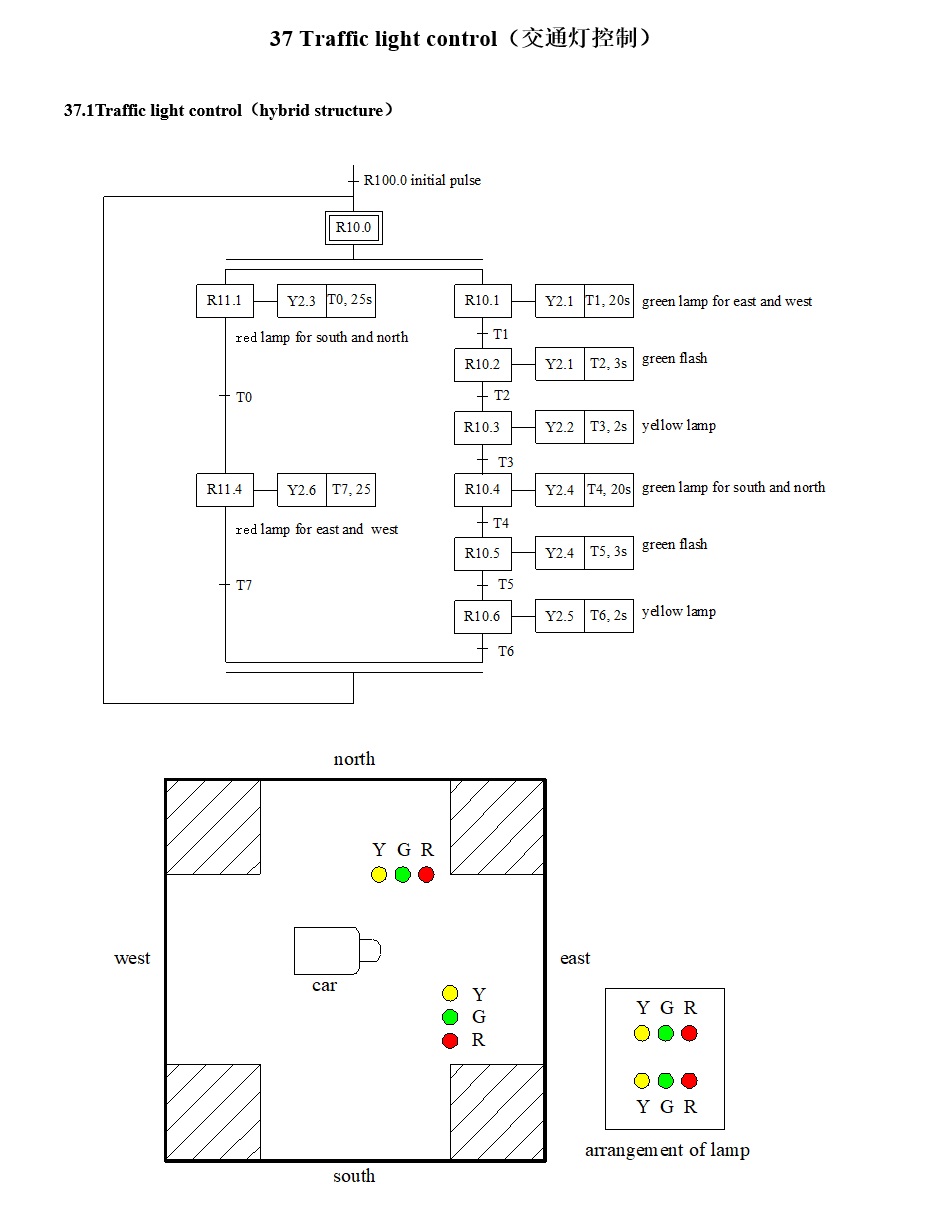 37 Traffic light control（交通灯控制）

37.1Traffic light control（hybrid structure）

R100.0 initial pulse

R10.0

R11.1 Y2.3 T0, 25s

red lamp for south and north

T0

R11.4 Y2.6 T7, 25

red lamp for east and west

T7

R10.1 Y2.1 T1, 20s green lamp for east and west

T1

R10.2 Y2.1 T2, 3s green flash

T2

R10.3 Y2.2 T3, 2s yellow lamp

T3

R10.4 Y2.4 T4, 20s green lamp for south and north

T4

R10.5 Y2.4 T5, 3s green flash

T5

R10.6 Y2.5 T6, 2s yellow lamp

T6

north

Y G R

west

car

east

Y
G
R

south

Y G R

Y G R

arrangement of lamp