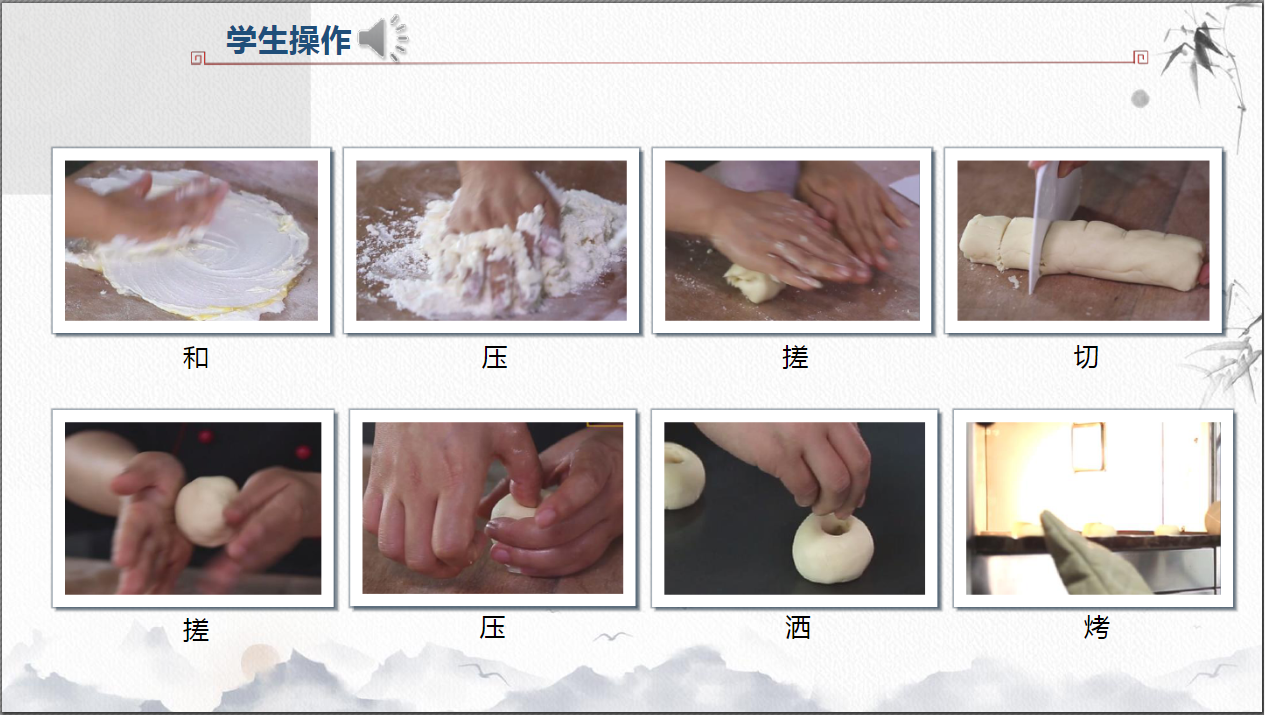 学生操作

和

压

搓

切

搓

压

洒

烤