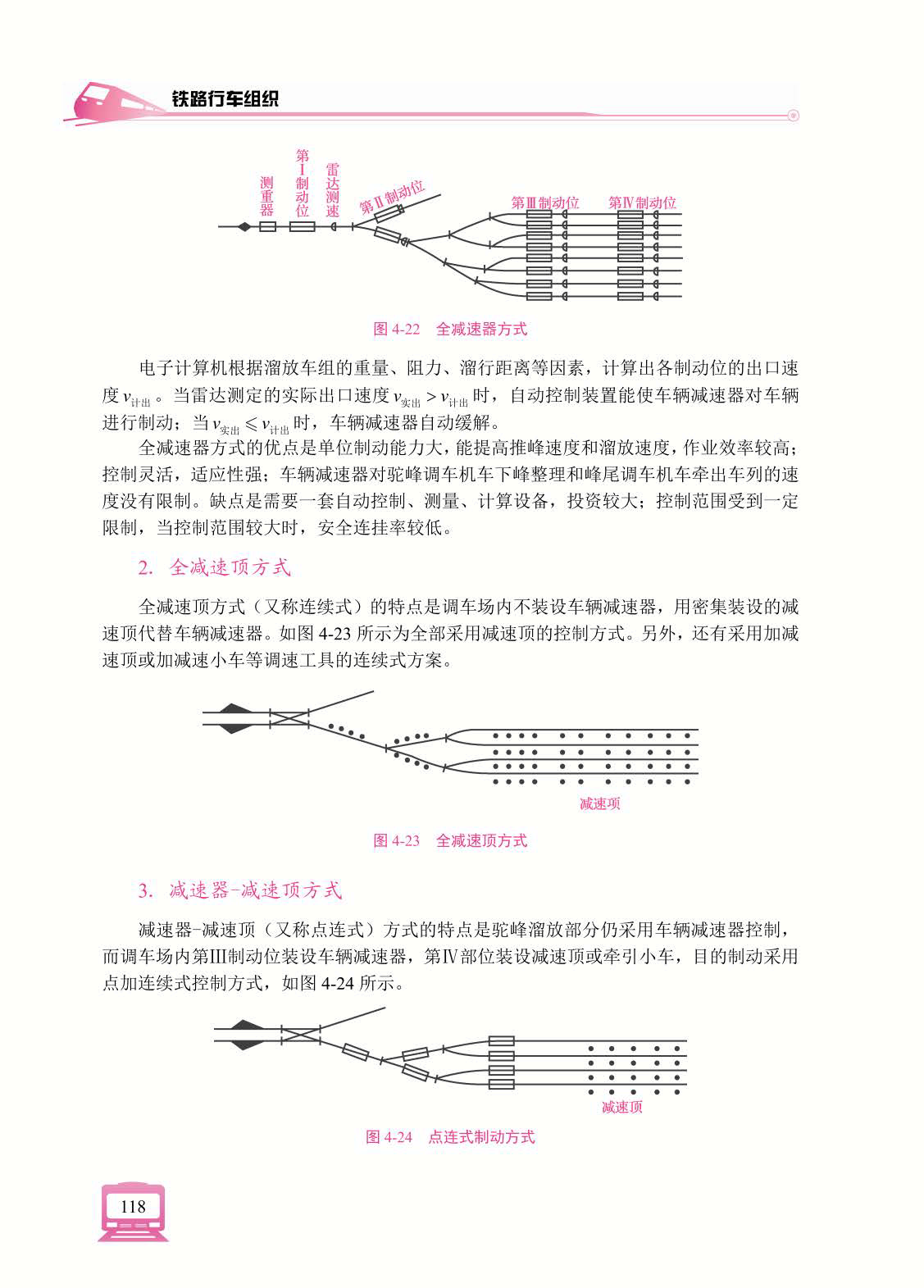 铁路行车组织

测重器 第Ⅰ制动位 雷达测速 第Ⅱ制动位 第Ⅲ制动位 第Ⅳ制动位

图 4-22 全减速器方式

电子计算机根据溜放车组的重量、阻力、溜行距离等因素，计算出各制动位的出口速度 $v_{计出}$。当雷达测定的实际出口速度 $v_{实出} > v_{计出}$ 时，自动控制装置能使车辆减速器对车辆进行制动；当 $v_{实出} \leqslant v_{计出}$ 时，车辆减速器自动缓解。

全减速器方式的优点是单位制动能力大，能提高推峰速度和溜放速度，作业效率较高；控制灵活，适应性强；车辆减速器对驼峰调车机车下峰整理和峰尾调车机车牵出车列的速度没有限制。缺点是需要一套自动控制、测量、计算设备，投资较大；控制范围受到一定限制，当控制范围较大时，安全连挂率较低。

2. 全减速顶方式

全减速顶方式（又称连续式）的特点是调车场内不装设车辆减速器，用密集装设的减速顶代替车辆减速器。如图 4-23 所示为全部采用减速顶的控制方式。另外，还有采用加减速顶或加减速小车等调速工具的连续式方案。

减速顶

图 4-23 全减速顶方式

3. 减速器-减速顶方式

减速器-减速顶（又称点连式）方式的特点是驼峰溜放部分仍采用车辆减速器控制，而调车场内第Ⅲ制动位装设车辆减速器，第Ⅳ部位装设减速顶或牵引小车，目的制动采用点加连续式控制方式，如图 4-24 所示。

减速顶

图 4-24 点连式制动方式

118