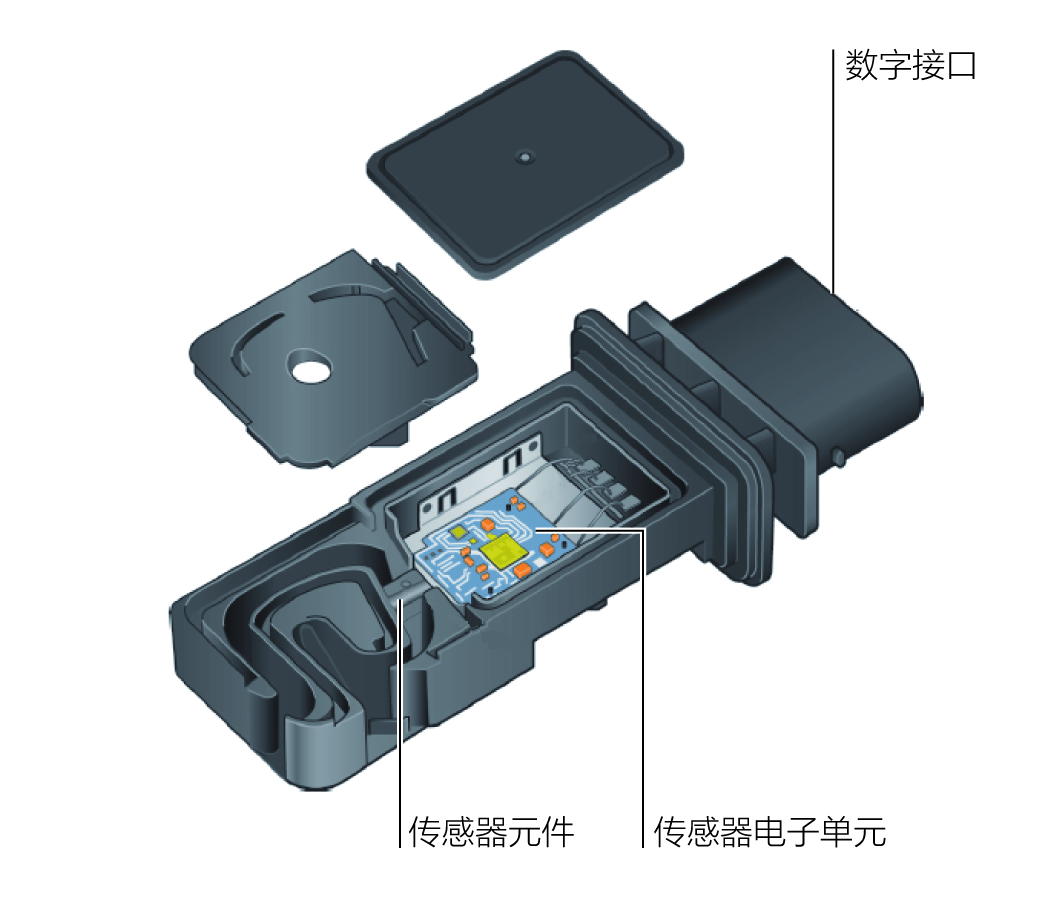 数字接口

传感器元件

传感器电子单元