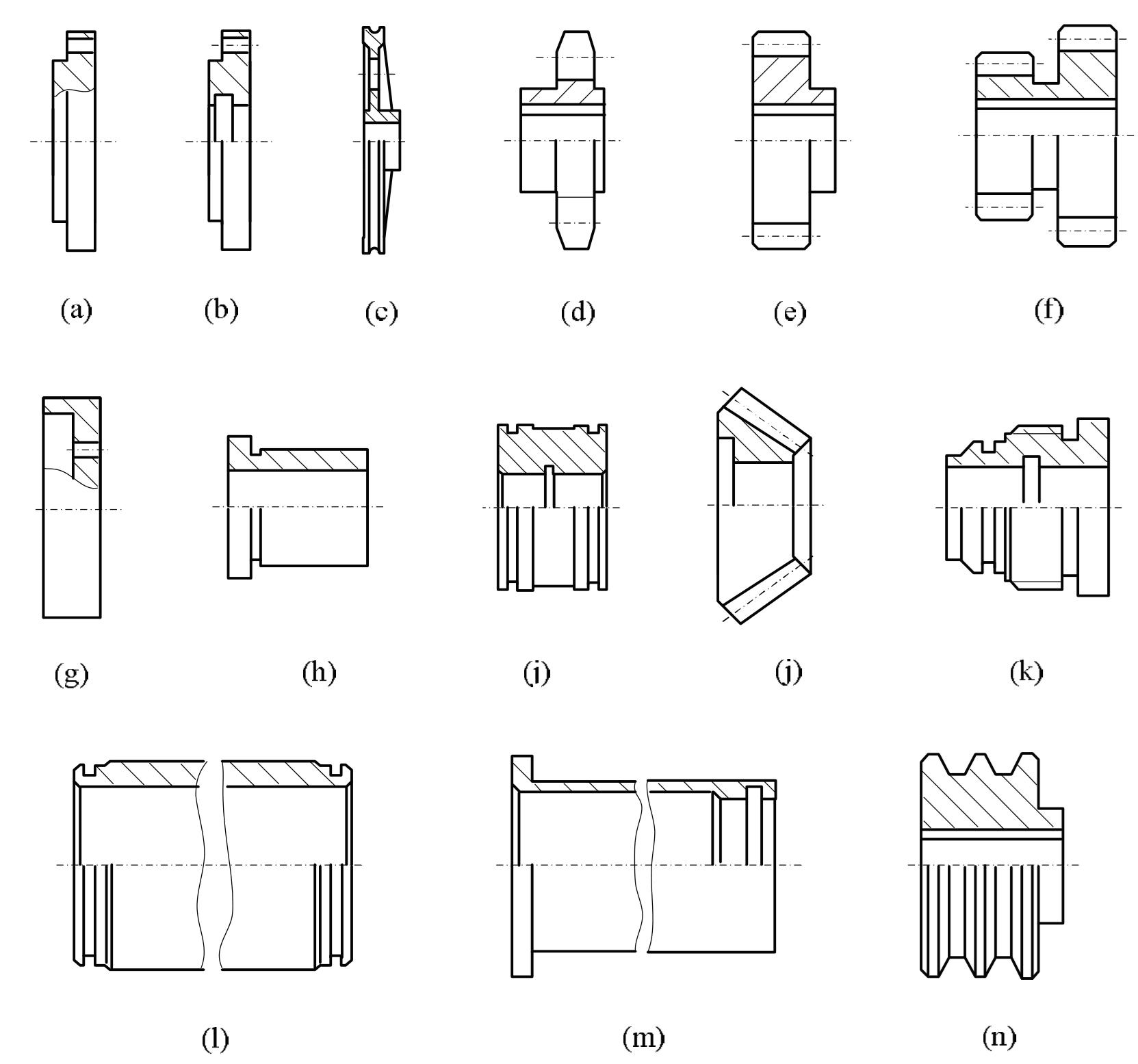 (a) (b) (c) (d) (e) (f)

(g) (h) (j) (j) (k)

(l) (m) (n)