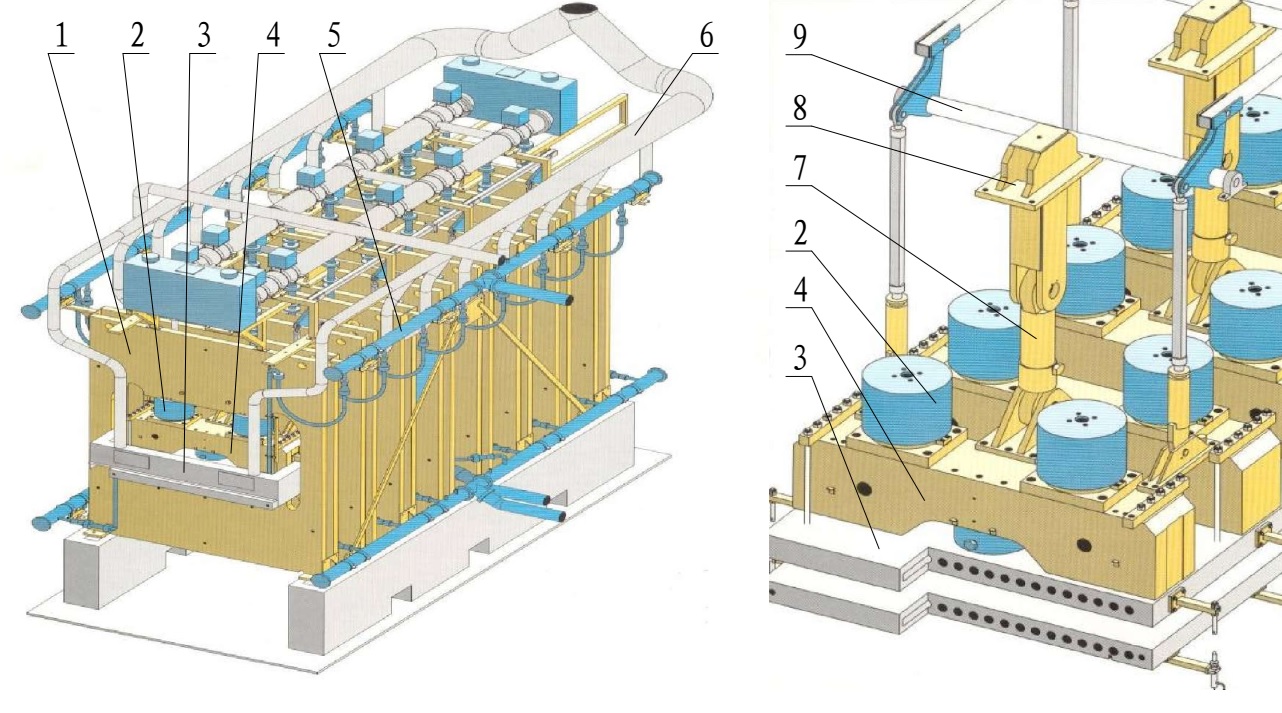 1 2 3 4 5 6

9
8
7
2
4
3