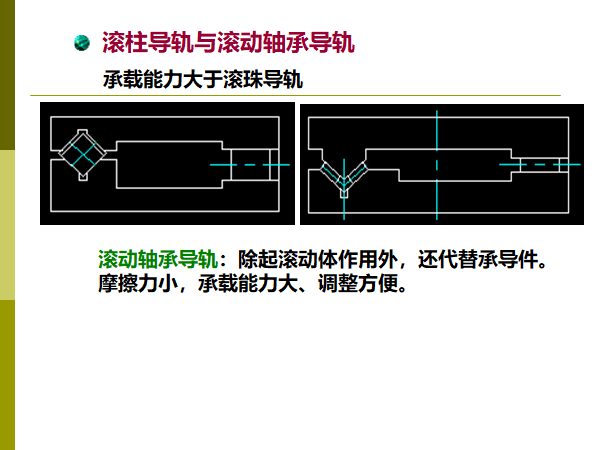 滚柱导轨与滚动轴承导轨

承载能力大于滚珠导轨

滚动轴承导轨：除起滚动体作用外，还代替承导件。摩擦力小，承载能力大、调整方便。