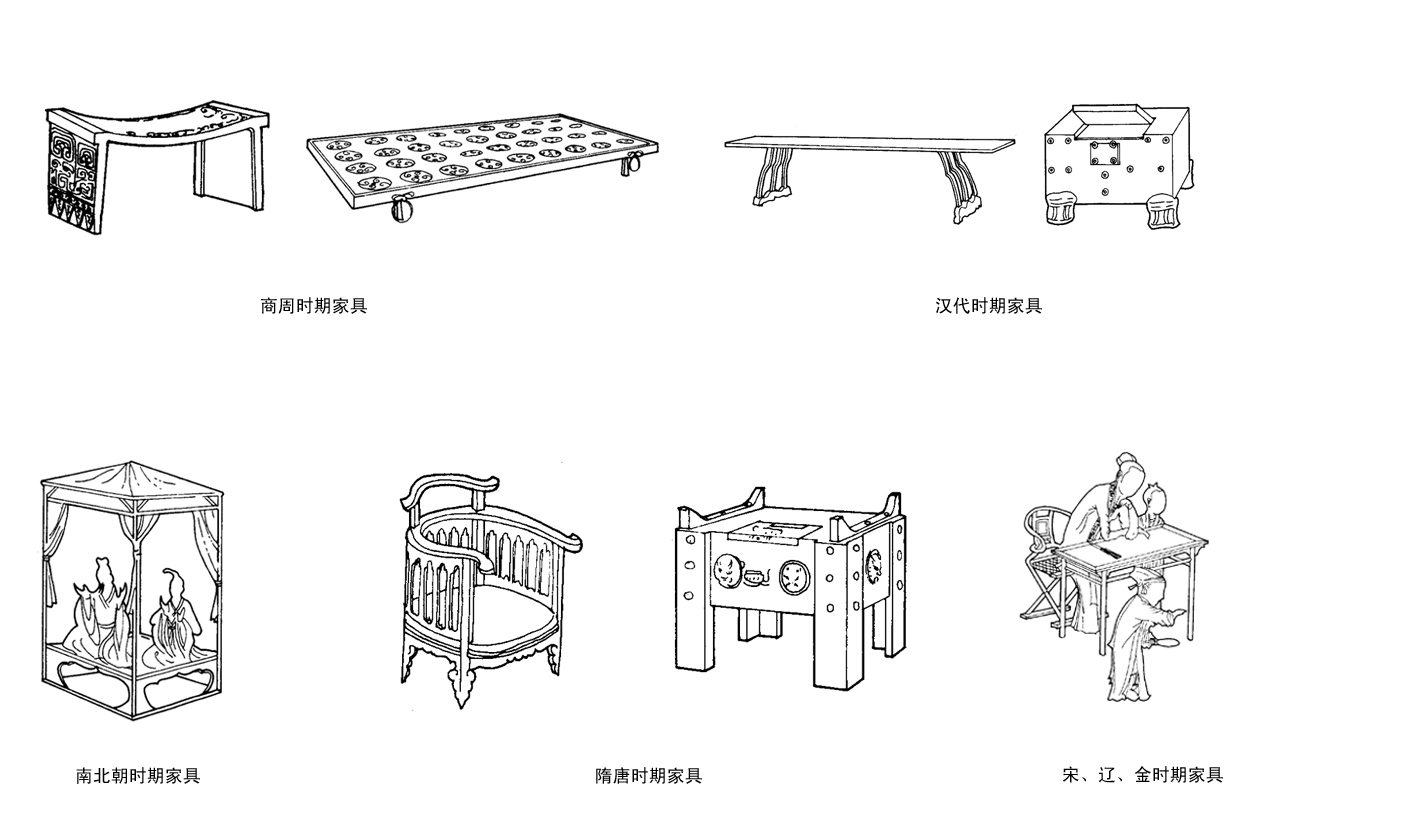 商周时期家具

汉代时期家具

南北朝时期家具

隋唐时期家具

宋、辽、金时期家具