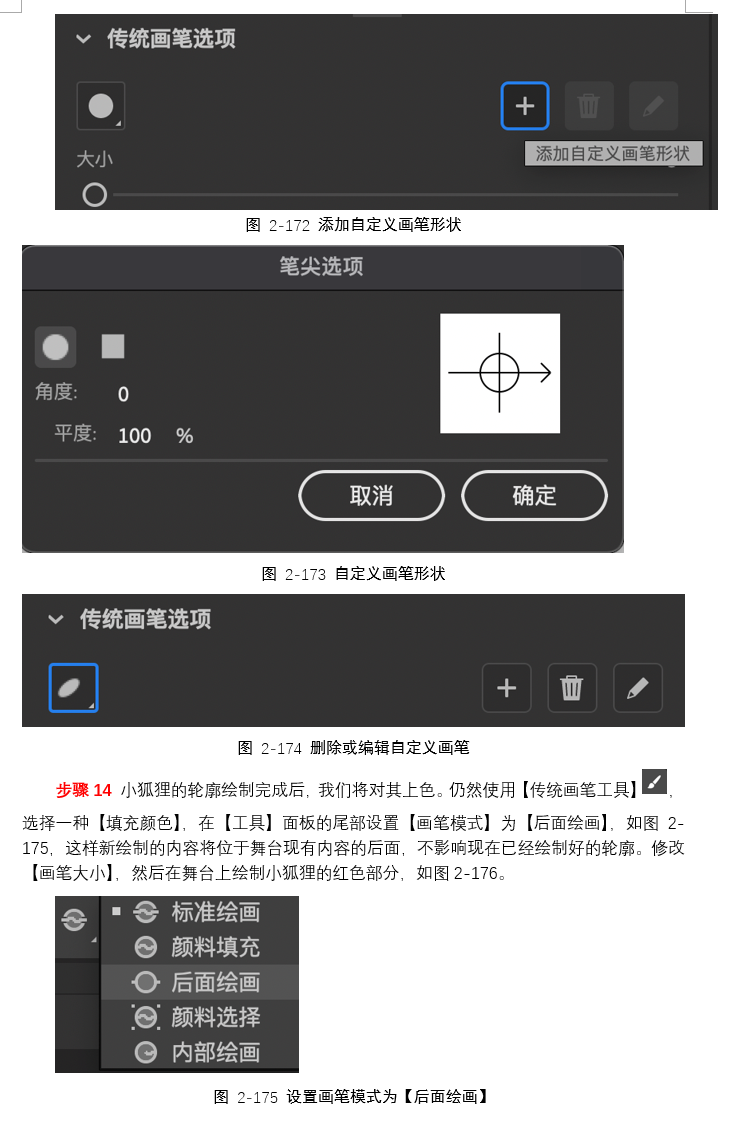 传统画笔选项

大小

添加自定义画笔形状

图 2-172 添加自定义画笔形状

笔尖选项

角度: 0

平度: 100 %

取消

确定

图 2-173 自定义画笔形状

传统画笔选项

图 2-174 删除或编辑自定义画笔

步骤 14 小狐狸的轮廓绘制完成后，我们将对其上色。仍然使用【传统画笔工具】，选择一种【填充颜色】，在【工具】面板的尾部设置【画笔模式】为【后面绘画】，如图 2-175，这样新绘制的内容将位于舞台现有内容的后面，不影响现在已经绘制好的轮廓。修改【画笔大小】，然后在舞台上绘制小狐狸的红色部分，如图 2-176。

标准绘画

颜料填充

后面绘画

颜料选择

内部绘画

图 2-175 设置画笔模式为【后面绘画】