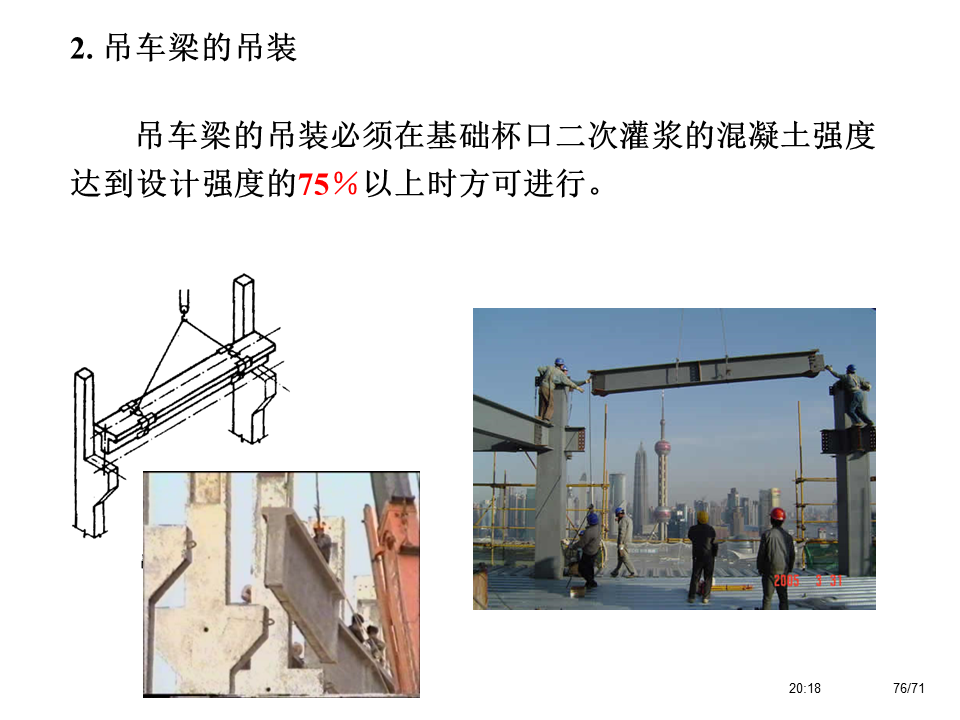 2. 吊车梁的吊装

吊车梁的吊装必须在基础杯口二次灌浆的混凝土强度达到设计强度的75％以上时方可进行。

2005 3 31

20:18

76/71