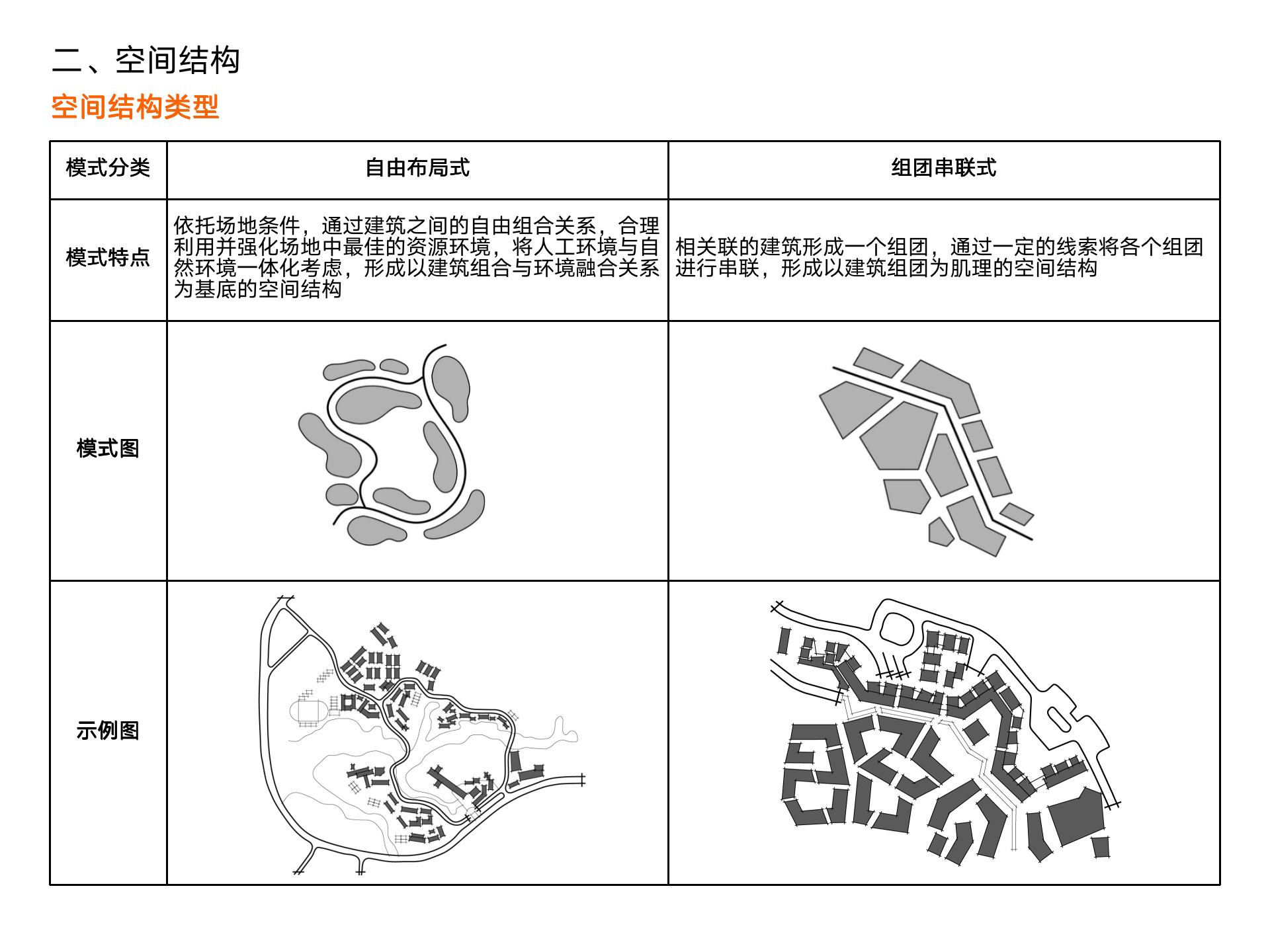 二、空间结构

空间结构类型

| 模式分类 | 自由布局式 | 组团串联式 |
|---|---|---|
| 模式特点 | 依托场地条件，通过建筑之间的自由组合关系，合理利用并强化场地中最佳的资源环境，将人工环境与自然环境一体化考虑，形成以建筑组合与环境融合关系为基底的空间结构 | 相关联的建筑形成一个组团，通过一定的线索将各个组团进行串联，形成以建筑组团为肌理的空间结构 |
| 模式图 | | |
| 示例图 | | |