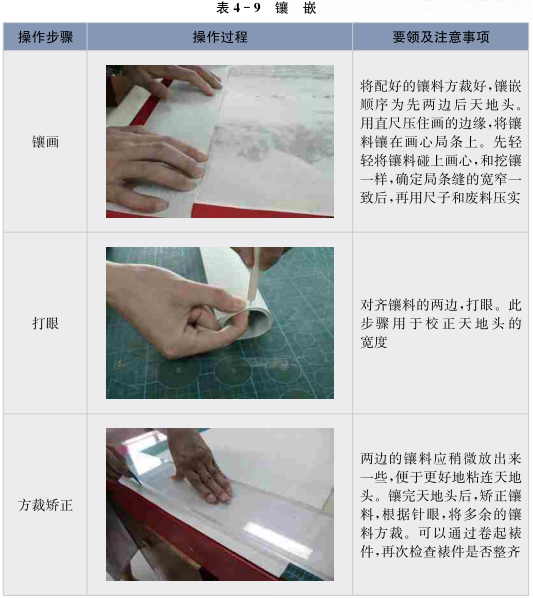 表 4－9 镶 嵌

| 操作步骤 | 操作过程 | 要领及注意事项 |
|---|---|---|
| 镶画 | | 将配好的镶料方裁好，镶嵌顺序为先两边后天地头。用直尺压住画的边缘，将镶料镶在画心局条上。先轻轻将镶料碰上画心，和挖镶一样，确定局条缝的宽窄一致后，再用尺子和废料压实 |
| 打眼 | | 对齐镶料的两边，打眼。此步骤用于校正天地头的宽度 |
| 方裁矫正 | | 两边的镶料应稍微放出来一些，便于更好地粘连天地头。镶完天地头后，矫正镶料，根据针眼，将多余的镶料方裁。可以通过卷起裱件，再次检查裱件是否整齐 |