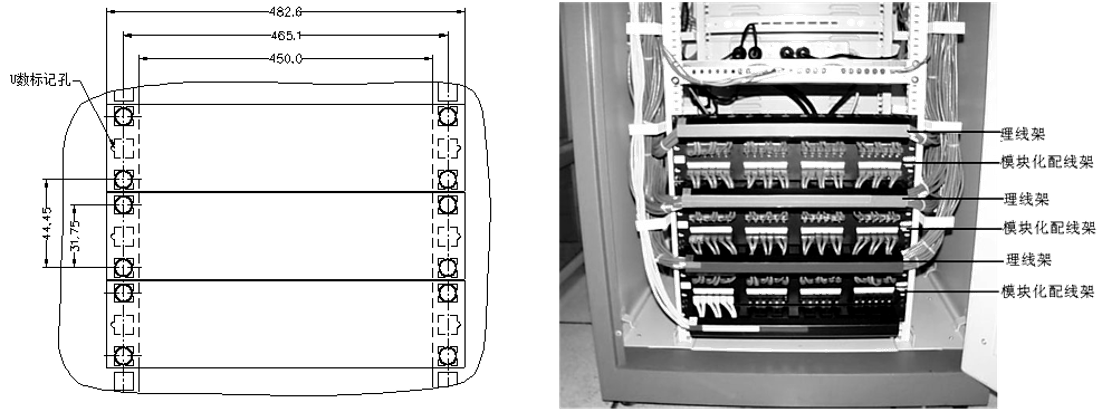 482.6
465.1
450.0
U数标记孔
44.45
31.75

理线架
模块化配线架
理线架
模块化配线架
理线架
模块化配线架