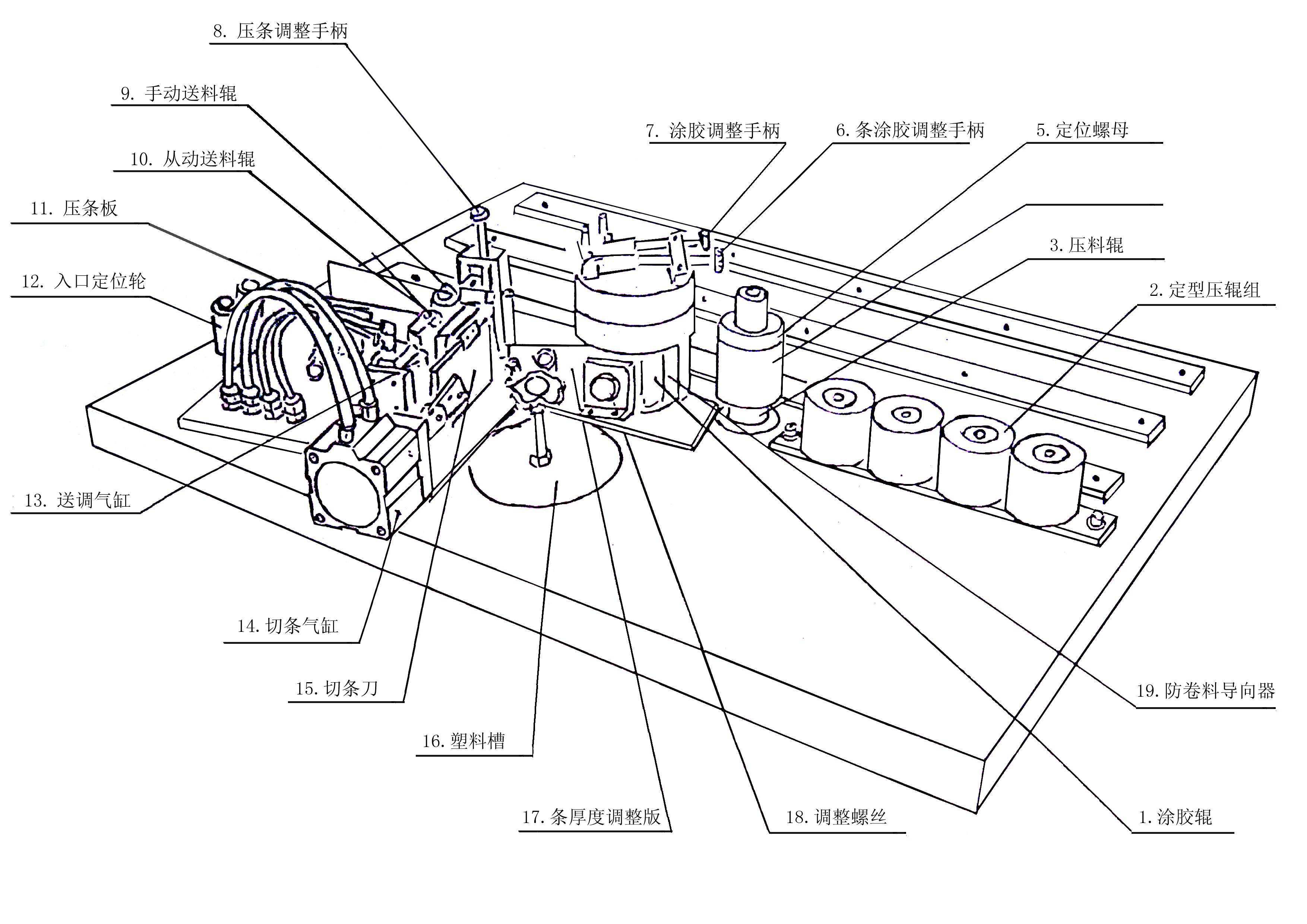 8. 压条调整手柄

9. 手动送料辊

10. 从动送料辊

11. 压条板

12. 入口定位轮

7. 涂胶调整手柄

6. 条涂胶调整手柄

5. 定位螺母

3. 压料辊

2. 定型压辊组

13. 送调气缸

14. 切条气缸

15. 切条刀

16. 塑料槽

17. 条厚度调整版

18. 调整螺丝

19. 防卷料导向器

1. 涂胶辊