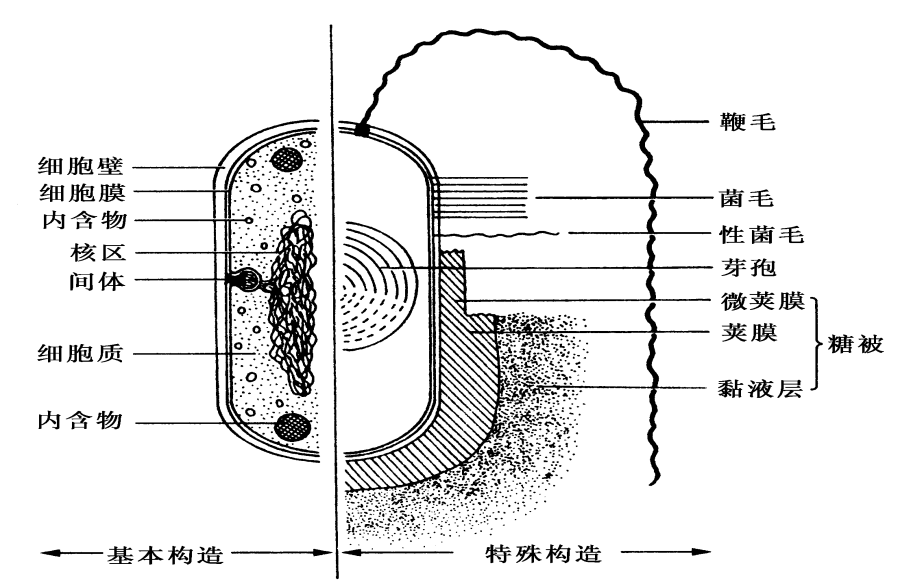 细胞壁
细胞膜
内含物
核区
间体
细胞质
内含物

鞭毛
菌毛
性菌毛
芽孢
微荚膜
荚膜
黏液层
糖被

基本构造
特殊构造