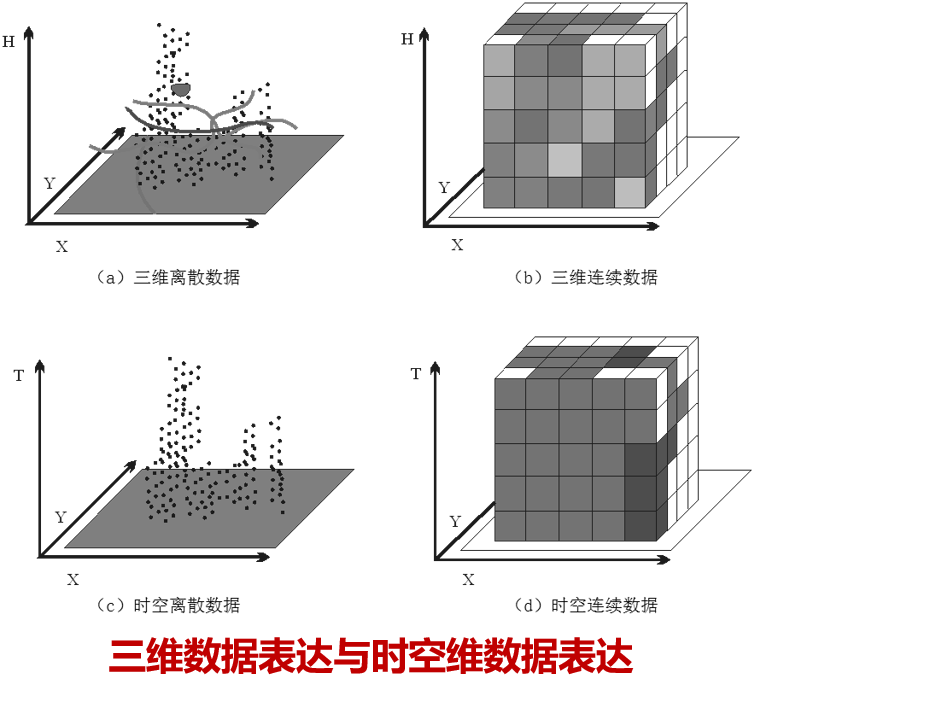 H

Y

X

（a）三维离散数据

H

Y

X

（b）三维连续数据

T

Y

X

（c）时空离散数据

T

Y

X

（d）时空连续数据

三维数据表达与时空维数据表达