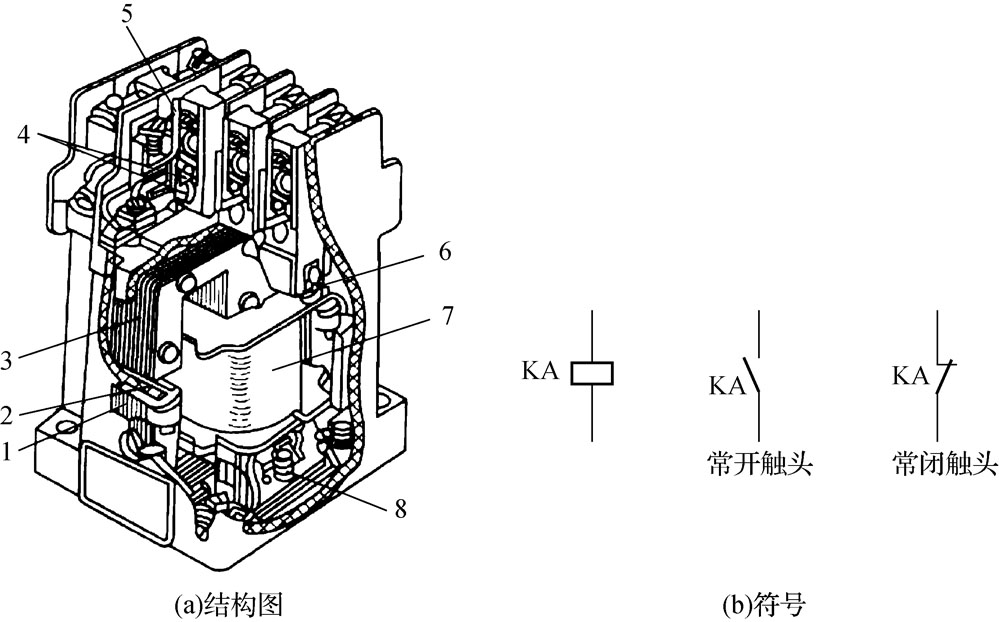 5
4
6
7
3
2
1
8
KA
KA
KA
常开触头
常闭触头
(a)结构图
(b)符号