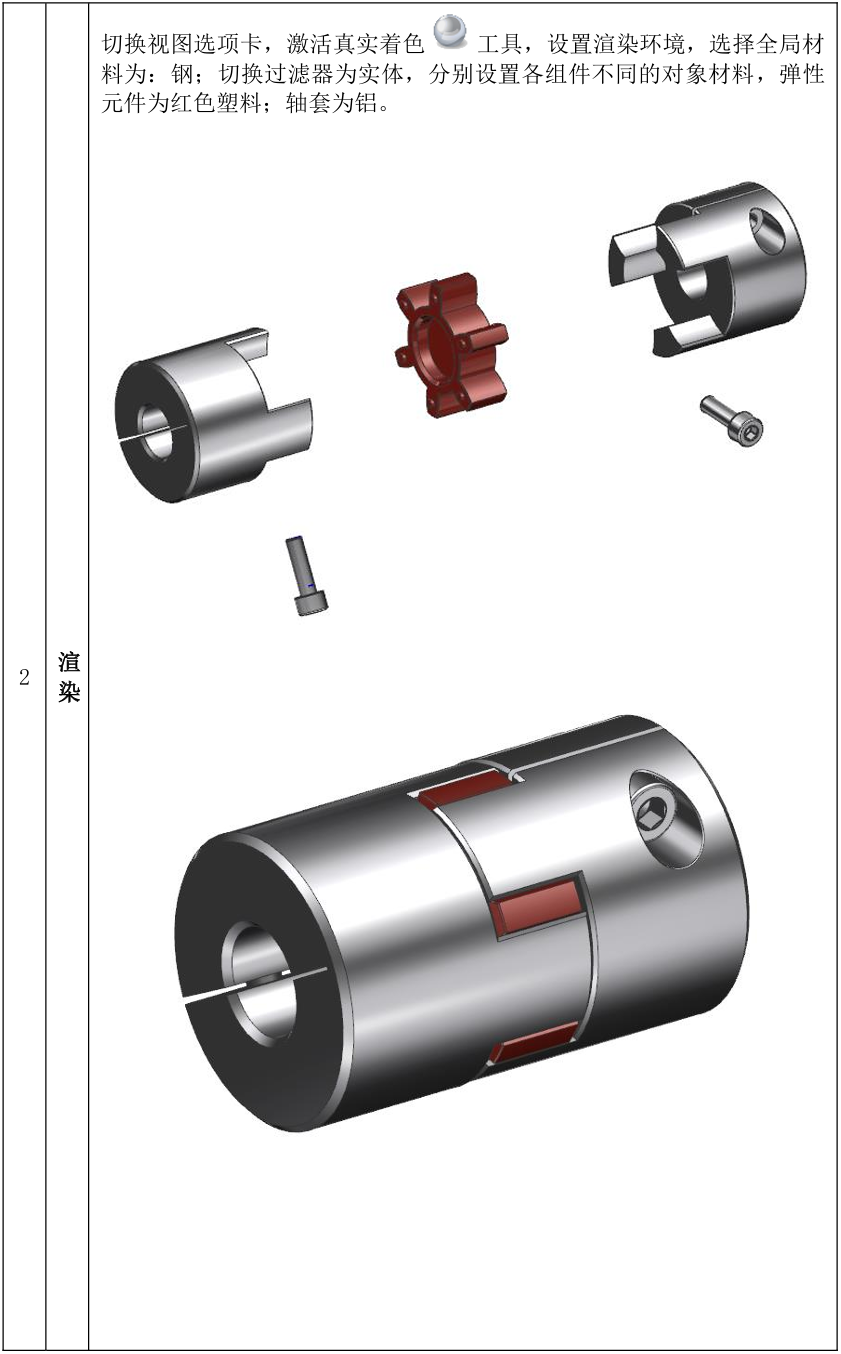 | 2 | 渲染 | 切换视图选项卡，激活真实着色 工具，设置渲染环境，选择全局材料为：钢；切换过滤器为实体，分别设置各组件不同的对象材料，弹性元件为红色塑料；轴套为铝。 |