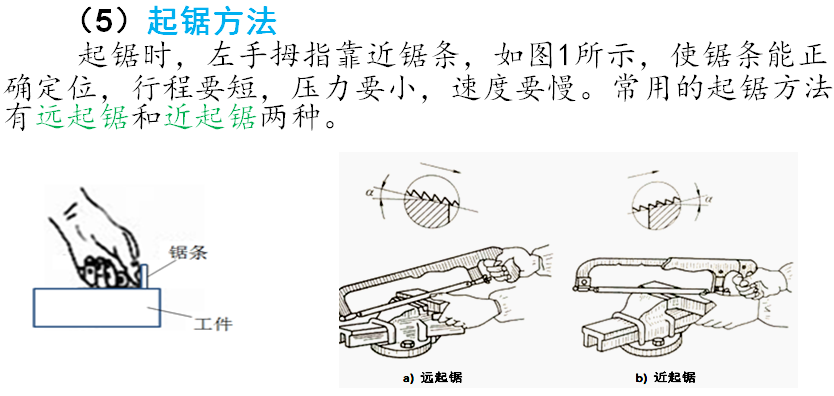 （5）起锯方法

起锯时，左手拇指靠近锯条，如图1所示，使锯条能正确定位，行程要短，压力要小，速度要慢。常用的起锯方法有远起锯和近起锯两种。

锯条

工件

$\alpha$

$\alpha$

a) 远起锯

b) 近起锯