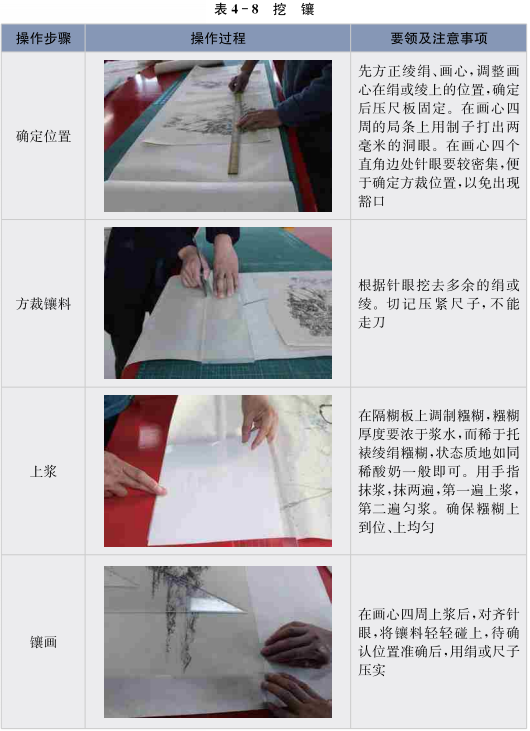 表 4-8　挖　镶

| 操作步骤 | 操作过程 | 要领及注意事项 |
|---|---|---|
| 确定位置 | | 先方正绫绢、画心，调整画心在绢或绫上的位置，确定后压尺板固定。在画心四周的局条上用制子打出两毫米的洞眼。在画心四个直角边处针眼要较密集，便于确定方裁位置，以免出现豁口 |
| 方裁镶料 | | 根据针眼挖去多余的绢或绫。切记压紧尺子，不能走刀 |
| 上浆 | | 在隔糊板上调制糨糊，糨糊厚度要浓于浆水，而稀于托裱绫绢糨糊，状态质地如同稀酸奶一般即可。用手指抹浆，抹两遍，第一遍上浆，第二遍匀浆。确保糨糊上到位、上均匀 |
| 镶画 | | 在画心四周上浆后，对齐针眼，将镶料轻轻碰上，待确认位置准确后，用绢或尺子压实 |