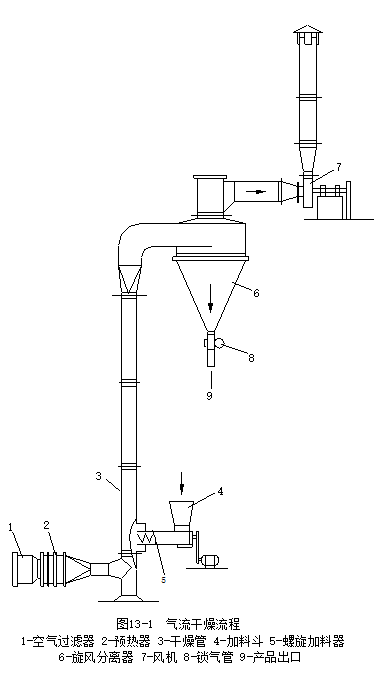 7

6

8

9

3

4

1

2

5

图13-1 气流干燥流程

1-空气过滤器 2-预热器 3-干燥管 4-加料斗 5-螺旋加料器

6-旋风分离器 7-风机 8-锁气管 9-产品出口