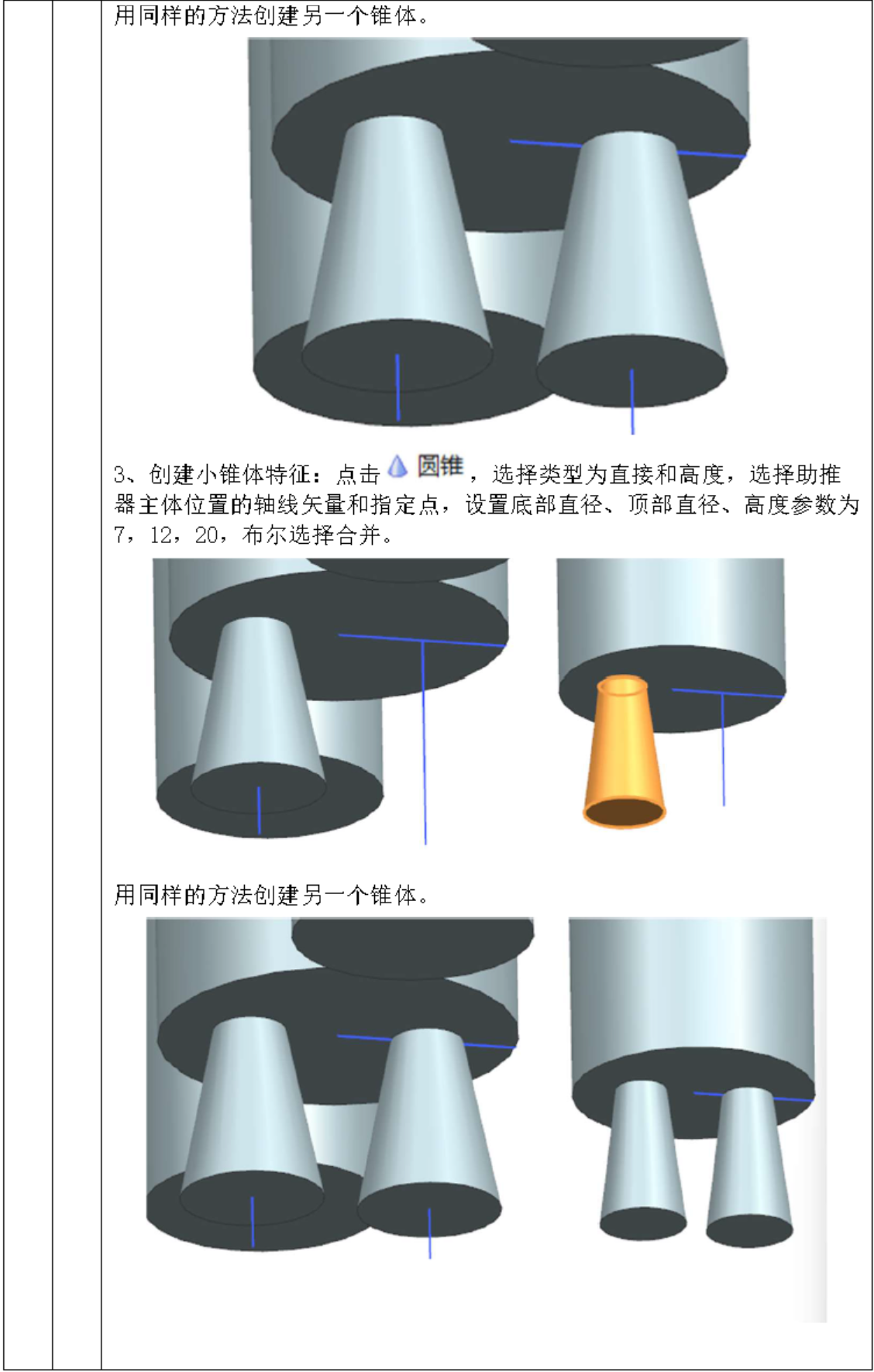 用同样的方法创建另一个锥体。

3、创建小锥体特征：点击 圆锥，选择类型为直接和高度，选择助推器主体位置的轴线矢量和指定点，设置底部直径、顶部直径、高度参数为7，12，20，布尔选择合并。

用同样的方法创建另一个锥体。