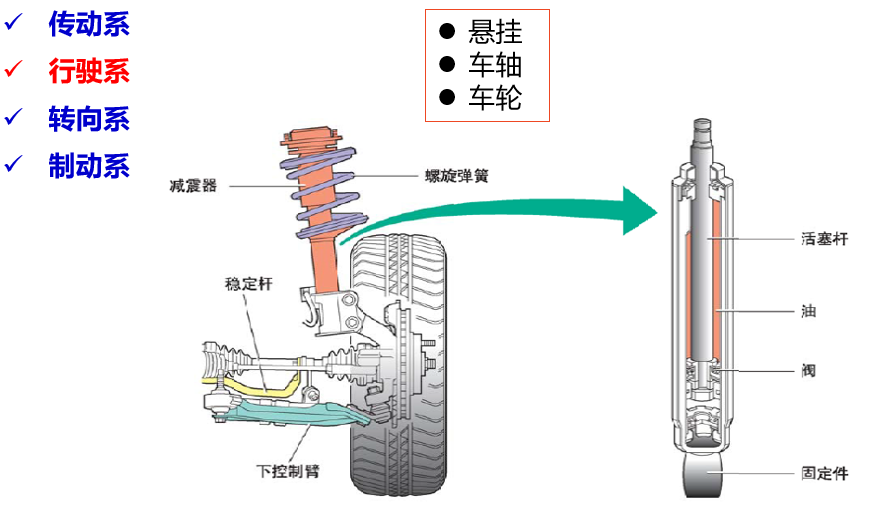 ✓ 传动系
✓ 行驶系
✓ 转向系
✓ 制动系

● 悬挂
● 车轴
● 车轮

减震器
螺旋弹簧
稳定杆
下控制臂

活塞杆
油
阀
固定件