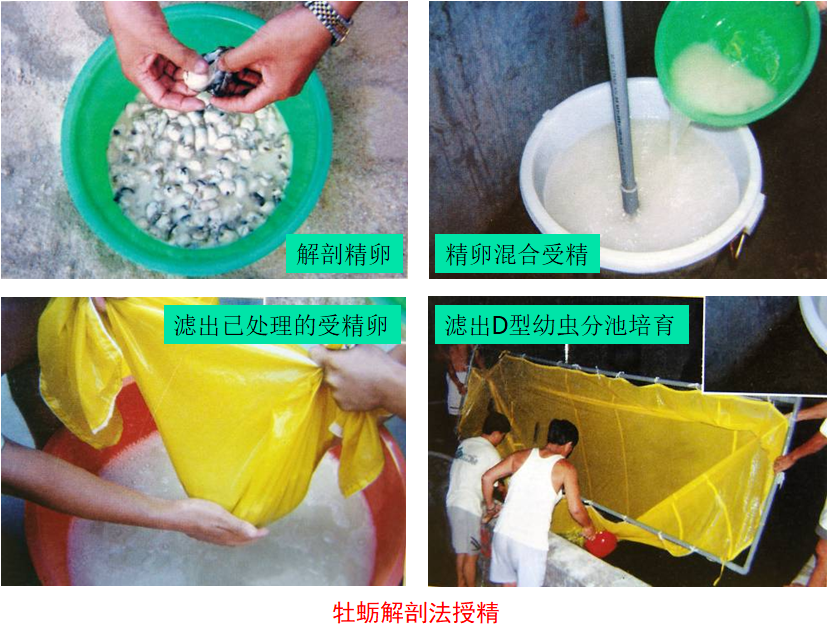 解剖精卵

精卵混合受精

滤出已处理的受精卵

滤出D型幼虫分池培育

牡蛎解剖法授精