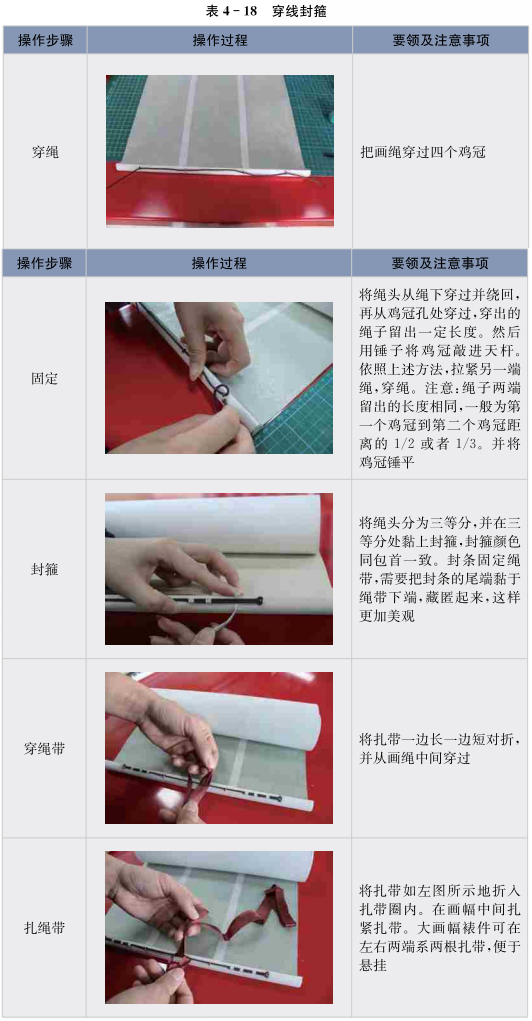 表 4-18　穿线封箍

| 操作步骤 | 操作过程 | 要领及注意事项 |
|---|---|---|
| 穿绳 | | 把画绳穿过四个鸡冠 |

| 操作步骤 | 操作过程 | 要领及注意事项 |
|---|---|---|
| 固定 | | 将绳头从绳下穿过并绕回，再从鸡冠孔处穿过，穿出的绳子留出一定长度。然后用锤子将鸡冠敲进天杆。依照上述方法，拉紧另一端绳，穿绳。注意：绳子两端留出的长度相同，一般为第一个鸡冠到第二个鸡冠距离的 1/2 或者 1/3。并将鸡冠锤平 |
| 封箍 | | 将绳头分为三等分，并在三等分处黏上封箍，封箍颜色同包首一致。封条固定绳带，需要把封条的尾端黏于绳带下端，藏匿起来，这样更加美观 |
| 穿绳带 | | 将扎带一边长一边短对折，并从画绳中间穿过 |
| 扎绳带 | | 将扎带如左图所示地折入扎带圈内。在画幅中间扎紧扎带。大画幅裱件可在左右两端系两根扎带，便于悬挂 |