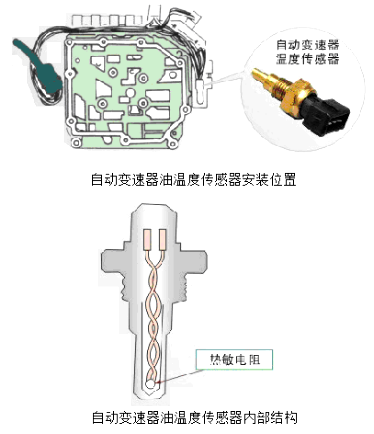 自动变速器
温度传感器

自动变速器油温度传感器安装位置

热敏电阻

自动变速器油温度传感器内部结构