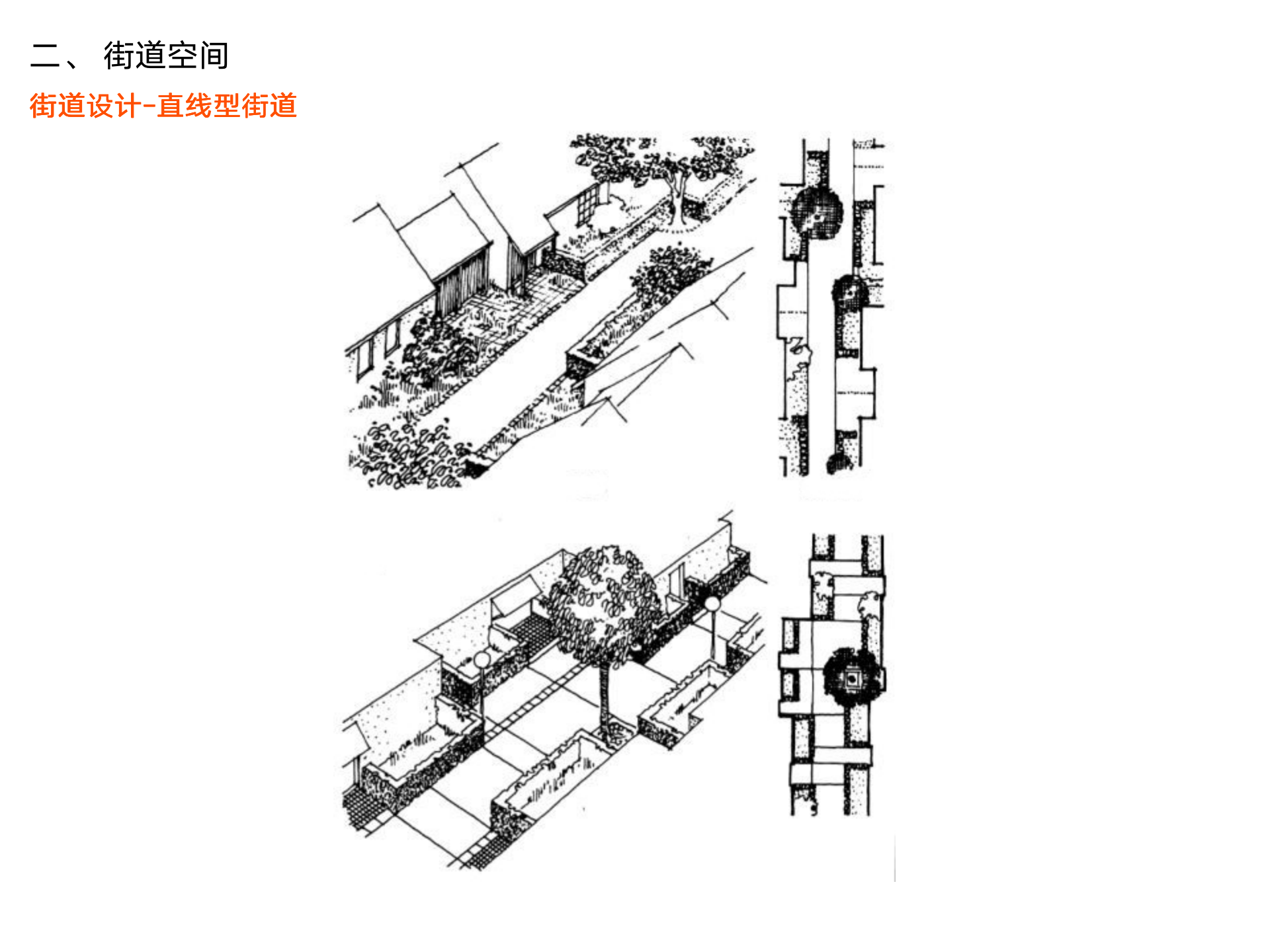 二、 街道空间

街道设计-直线型街道