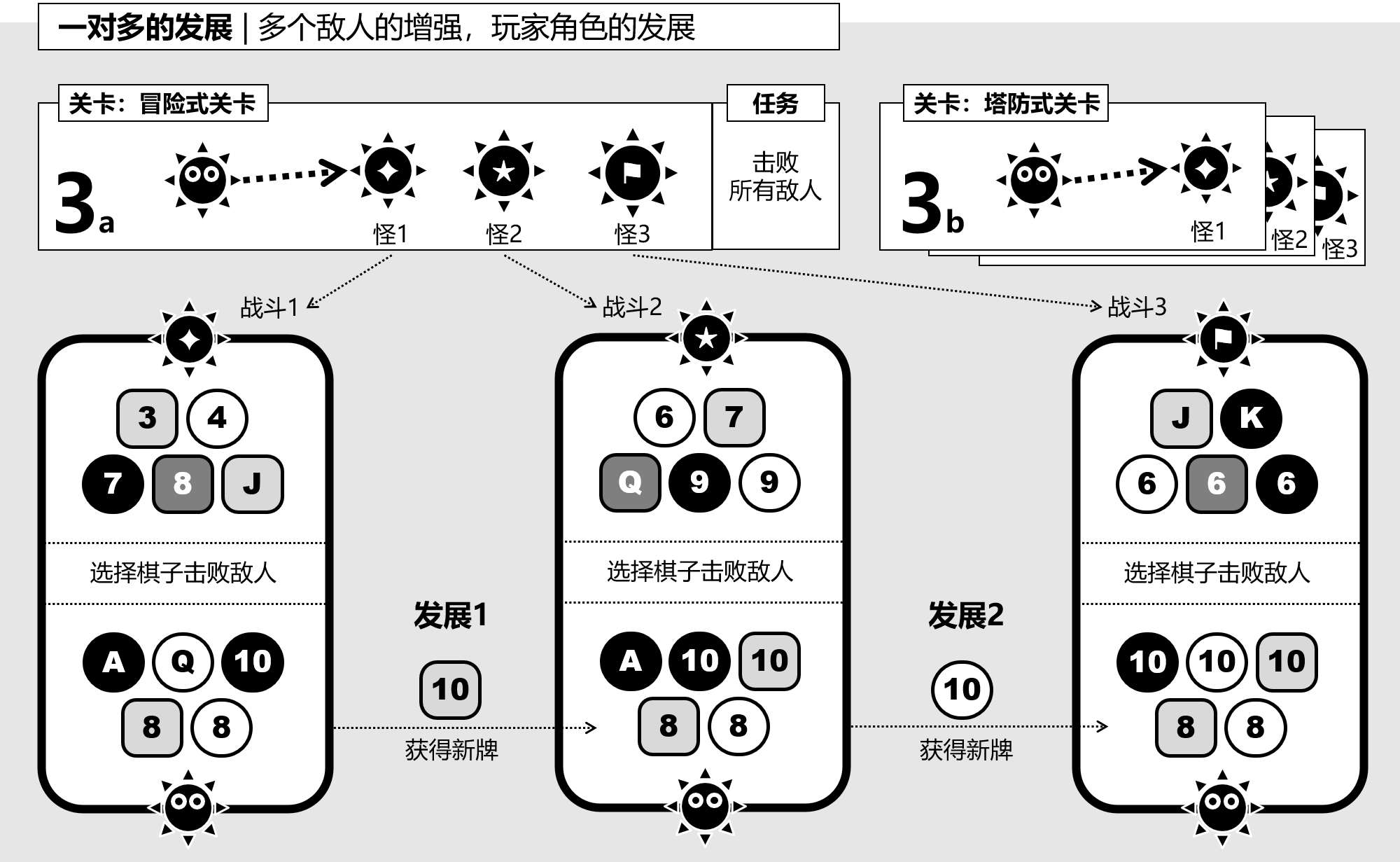 一对多的发展 | 多个敌人的增强，玩家角色的发展

关卡：冒险式关卡

3a

怪1 怪2 怪3

任务

击败所有敌人

关卡：塔防式关卡

3b

怪1 怪2 怪3

战斗1

3 4
7 8 J

选择棋子击败敌人

A Q 10
8 8

发展1

10

获得新牌

战斗2

6 7
Q 9 9

选择棋子击败敌人

A 10 10
8 8

发展2

10

获得新牌

战斗3

J K
6 6 6

选择棋子击败敌人

10 10 10
8 8