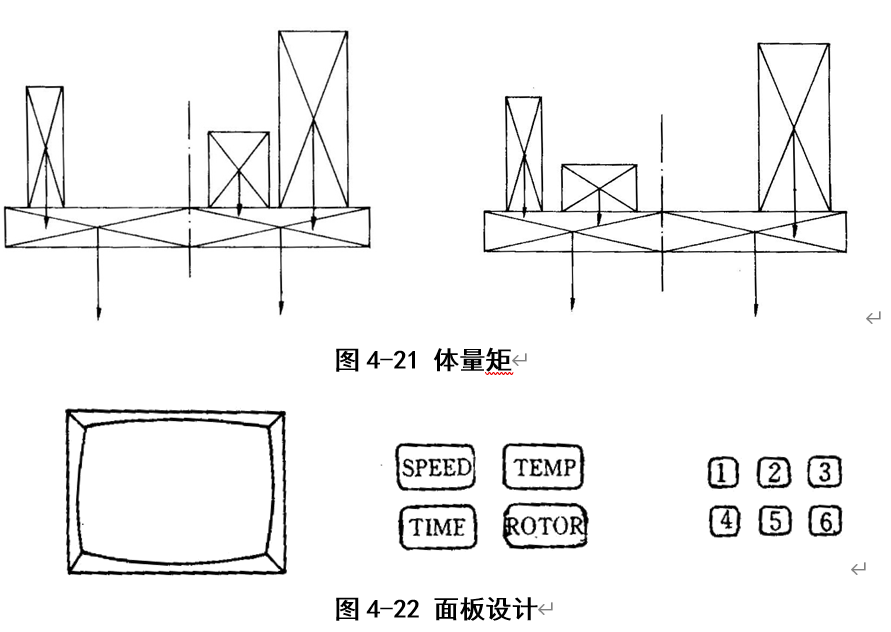 图 4-21 体量矩

SPEED TEMP

TIME ROTOR

1 2 3

4 5 6

图 4-22 面板设计