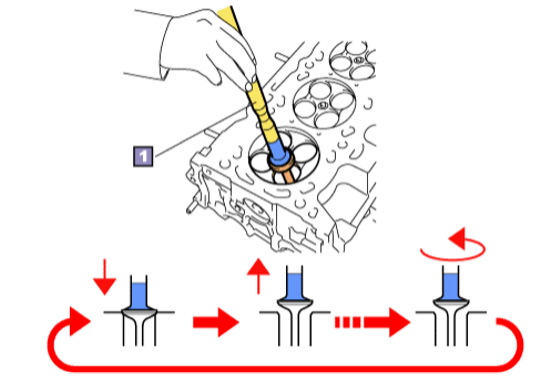 1