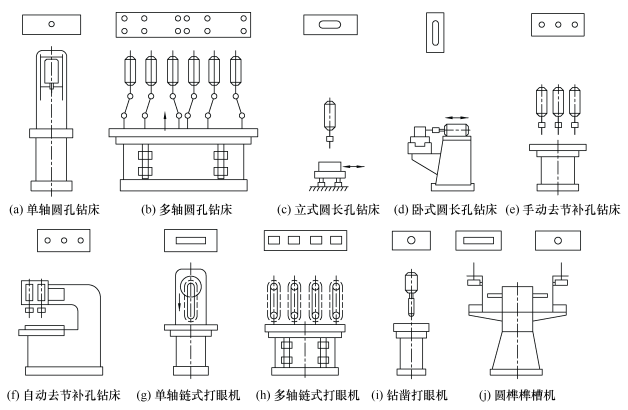 (a) 单轴圆孔钻床

(b) 多轴圆孔钻床

(c) 立式圆长孔钻床

(d) 卧式圆长孔钻床

(e) 手动去节补孔钻床

(f) 自动去节补孔钻床

(g) 单轴链式打眼机

(h) 多轴链式打眼机

(i) 钻凿打眼机

(j) 圆榫榫槽机