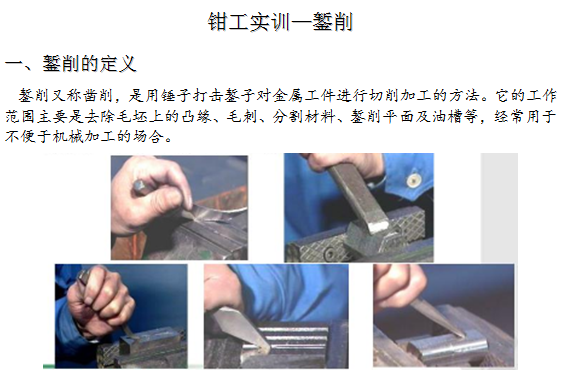 钳工实训—錾削

一、錾削的定义

錾削又称凿削，是用锤子打击錾子对金属工件进行切削加工的方法。它的工作范围主要是去除毛坯上的凸缘、毛刺、分割材料、錾削平面及油槽等，经常用于不便于机械加工的场合。