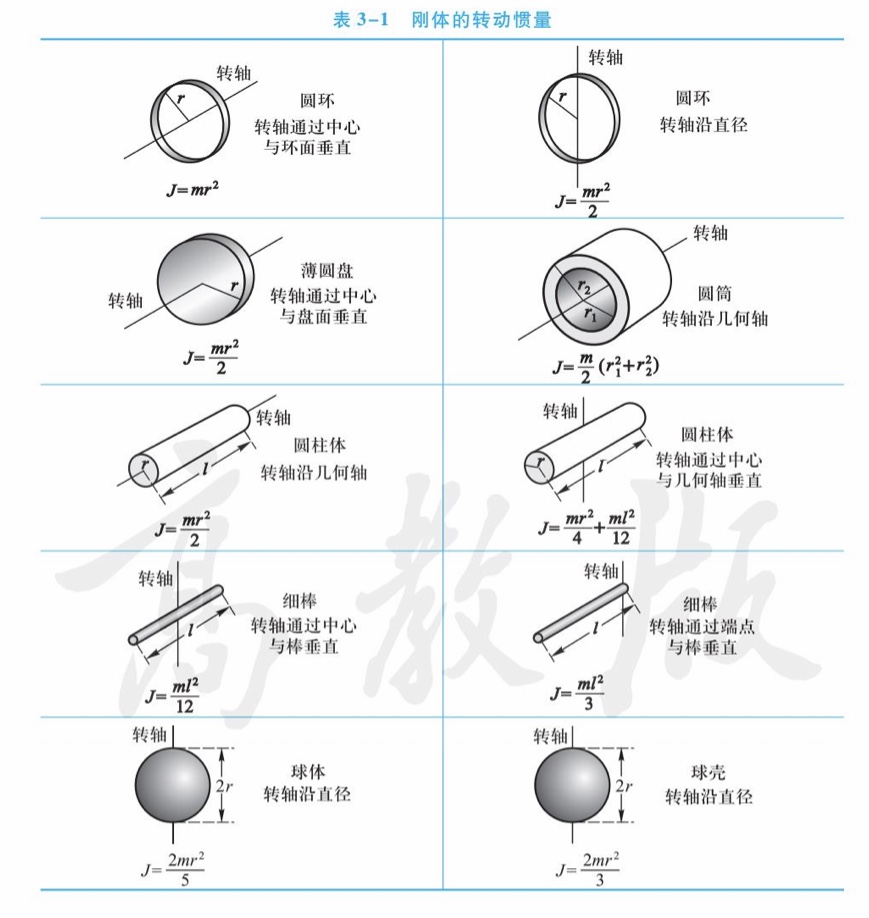 表 3-1 刚体的转动惯量

| | |
|---|---|
| 转轴 $r$ 圆环 转轴通过中心与环面垂直 $J=mr^2$ | 转轴 $r$ 圆环 转轴沿直径 $J=\frac{mr^2}{2}$ |
| 转轴 $r$ 薄圆盘 转轴通过中心与盘面垂直 $J=\frac{mr^2}{2}$ | 转轴 $r_2$ $r_1$ 圆筒 转轴沿几何轴 $J=\frac{m}{2}(r_1^2+r_2^2)$ |
| 转轴 $r$ $l$ 圆柱体 转轴沿几何轴 $J=\frac{mr^2}{2}$ | 转轴 $r$ $l$ 圆柱体 转轴通过中心与几何轴垂直 $J=\frac{mr^2}{4}+\frac{ml^2}{12}$ |
| 转轴 $l$ 细棒 转轴通过中心与棒垂直 $J=\frac{ml^2}{12}$ | 转轴 $l$ 细棒 转轴通过端点与棒垂直 $J=\frac{ml^2}{3}$ |
| 转轴 $2r$ 球体 转轴沿直径 $J=\frac{2mr^2}{5}$ | 转轴 $2r$ 球壳 转轴沿直径 $J=\frac{2mr^2}{3}$ |

高教版