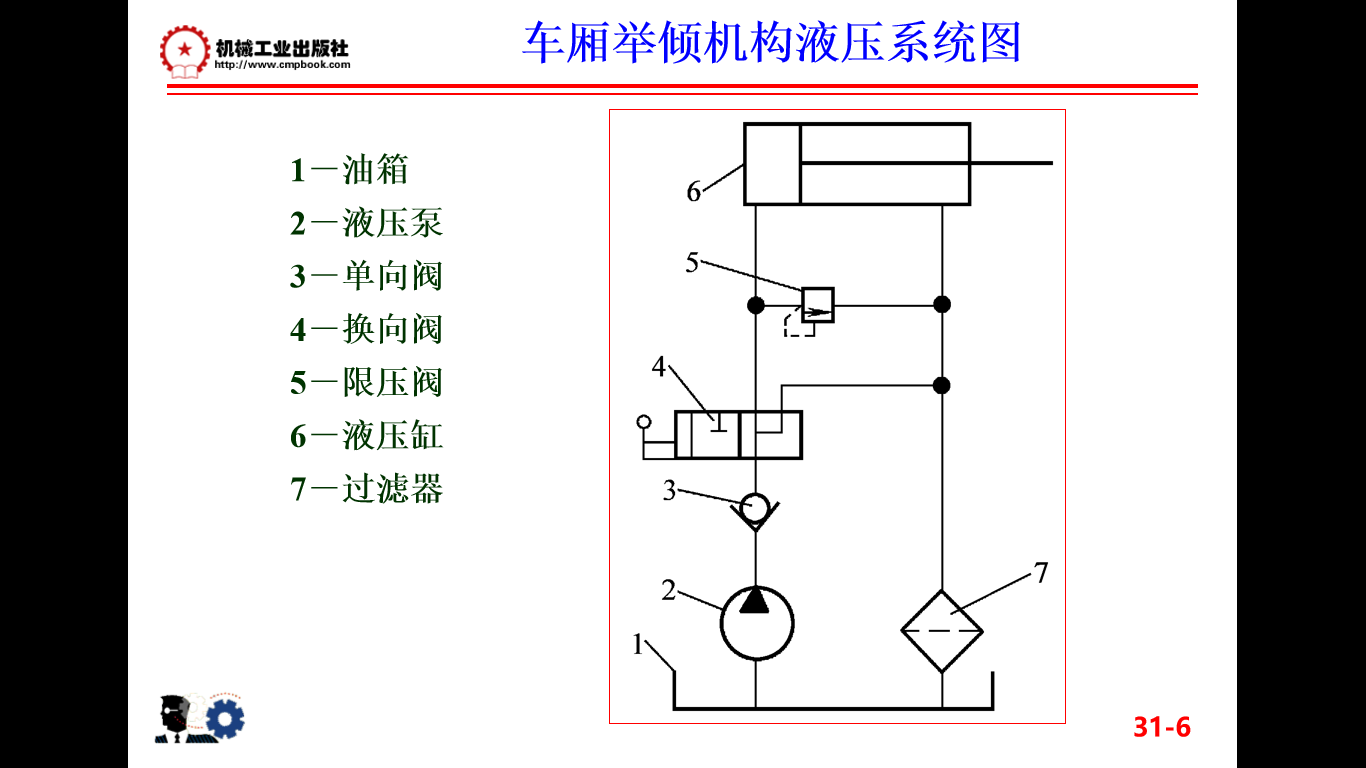 机械工业出版社
http://www.cmpbook.com

车厢举倾机构液压系统图

1－油箱
2－液压泵
3－单向阀
4－换向阀
5－限压阀
6－液压缸
7－过滤器

6
5
4
3
2
1
7

31-6