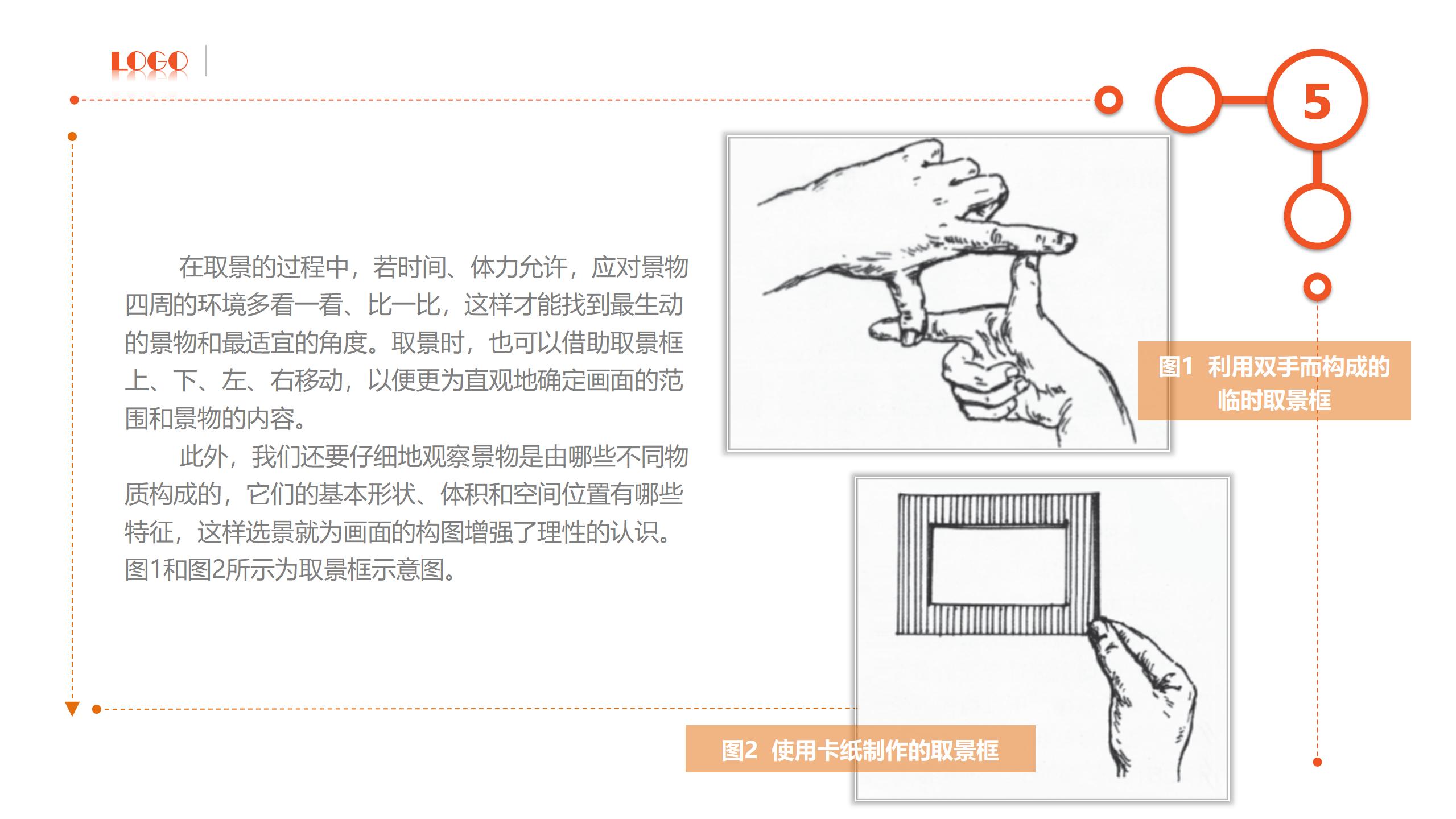 LOGO

5

在取景的过程中，若时间、体力允许，应对景物四周的环境多看一看、比一比，这样才能找到最生动的景物和最适宜的角度。取景时，也可以借助取景框上、下、左、右移动，以便更为直观地确定画面的范围和景物的内容。

此外，我们还要仔细地观察景物是由哪些不同物质构成的，它们的基本形状、体积和空间位置有哪些特征，这样选景就为画面的构图增强了理性的认识。图1和图2所示为取景框示意图。

图1 利用双手而构成的临时取景框

图2 使用卡纸制作的取景框