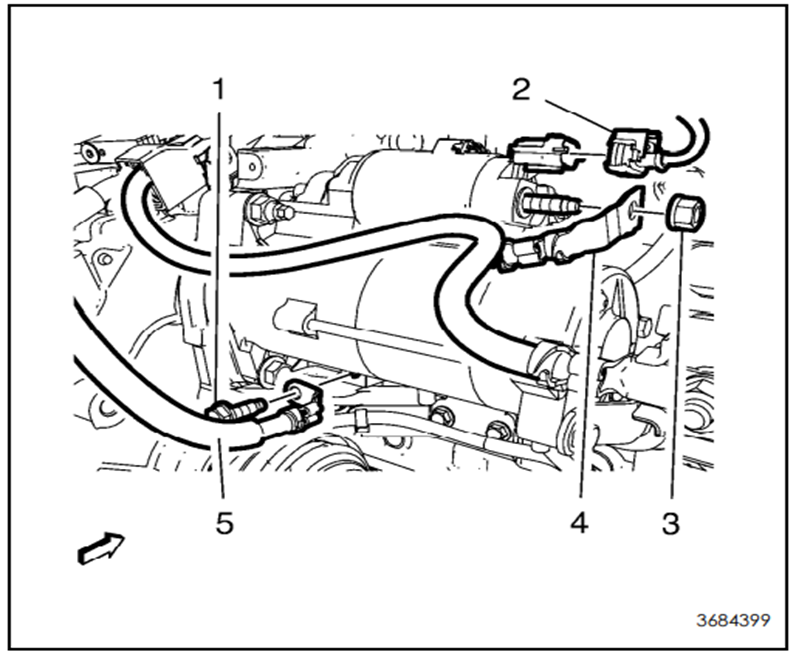 1
2
5
4
3
3684399