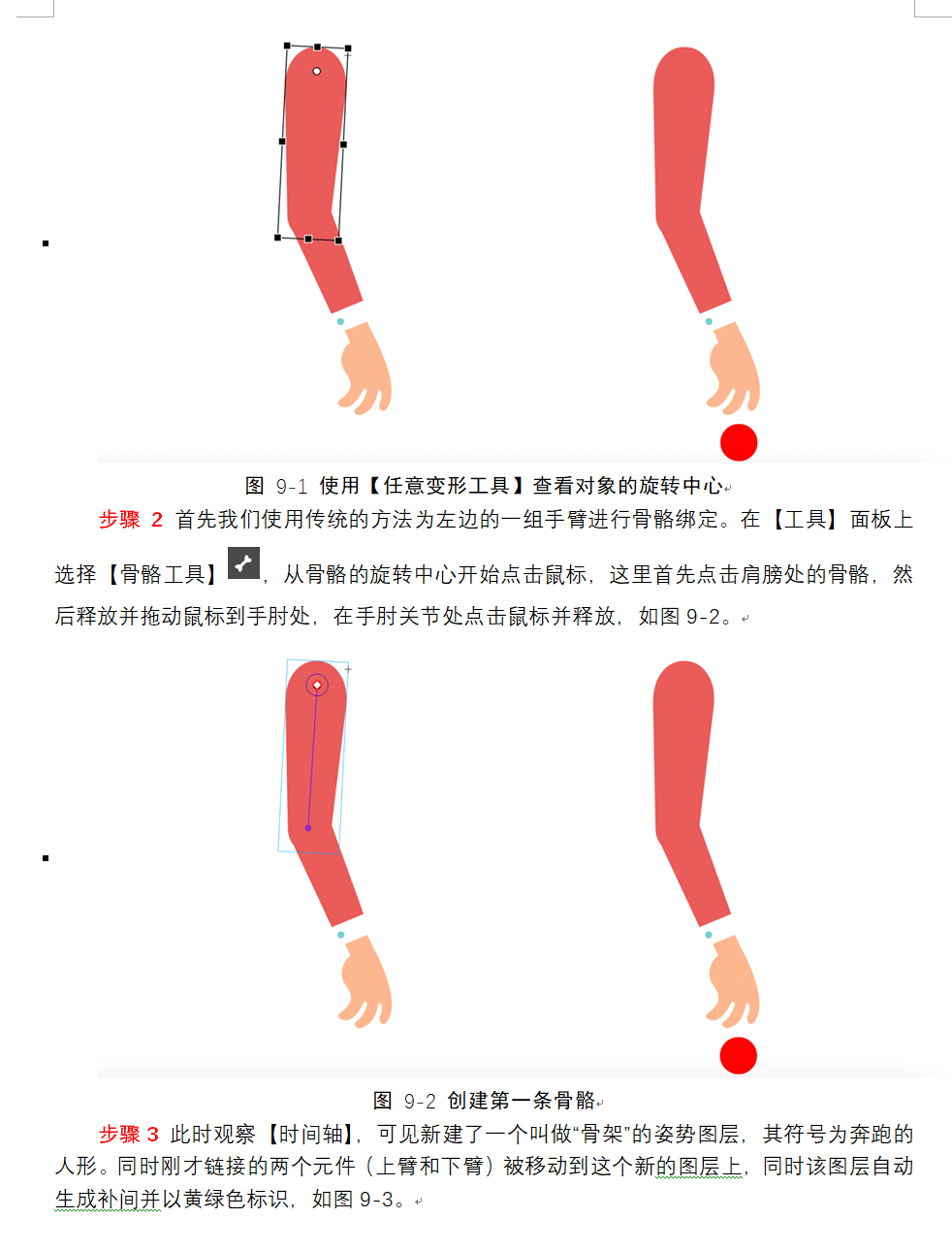 图 9-1 使用【任意变形工具】查看对象的旋转中心

步骤 2 首先我们使用传统的方法为左边的一组手臂进行骨骼绑定。在【工具】面板上选择【骨骼工具】，从骨骼的旋转中心开始点击鼠标，这里首先点击肩膀处的骨骼，然后释放并拖动鼠标到手肘处，在手肘关节处点击鼠标并释放，如图 9-2。

图 9-2 创建第一条骨骼

步骤 3 此时观察【时间轴】，可见新建了一个叫做“骨架”的姿势图层，其符号为奔跑的人形。同时刚才链接的两个元件（上臂和下臂）被移动到这个新的图层上，同时该图层自动生成补间并以黄绿色标识，如图 9-3。