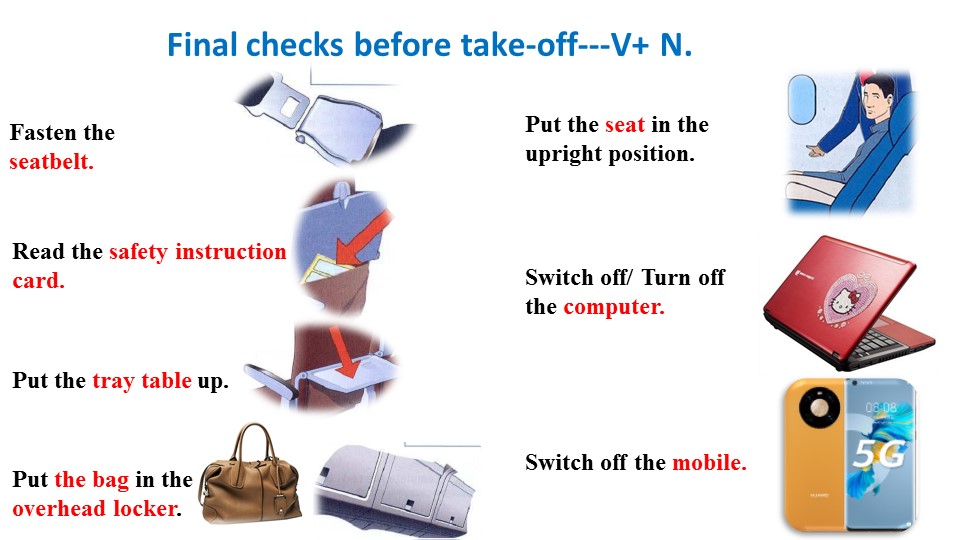 Final checks before take-off---V+ N.

Fasten the seatbelt.

Read the safety instruction card.

Put the tray table up.

Put the bag in the overhead locker.

Put the seat in the upright position.

Switch off/ Turn off the computer.

Switch off the mobile.

08:08

5G