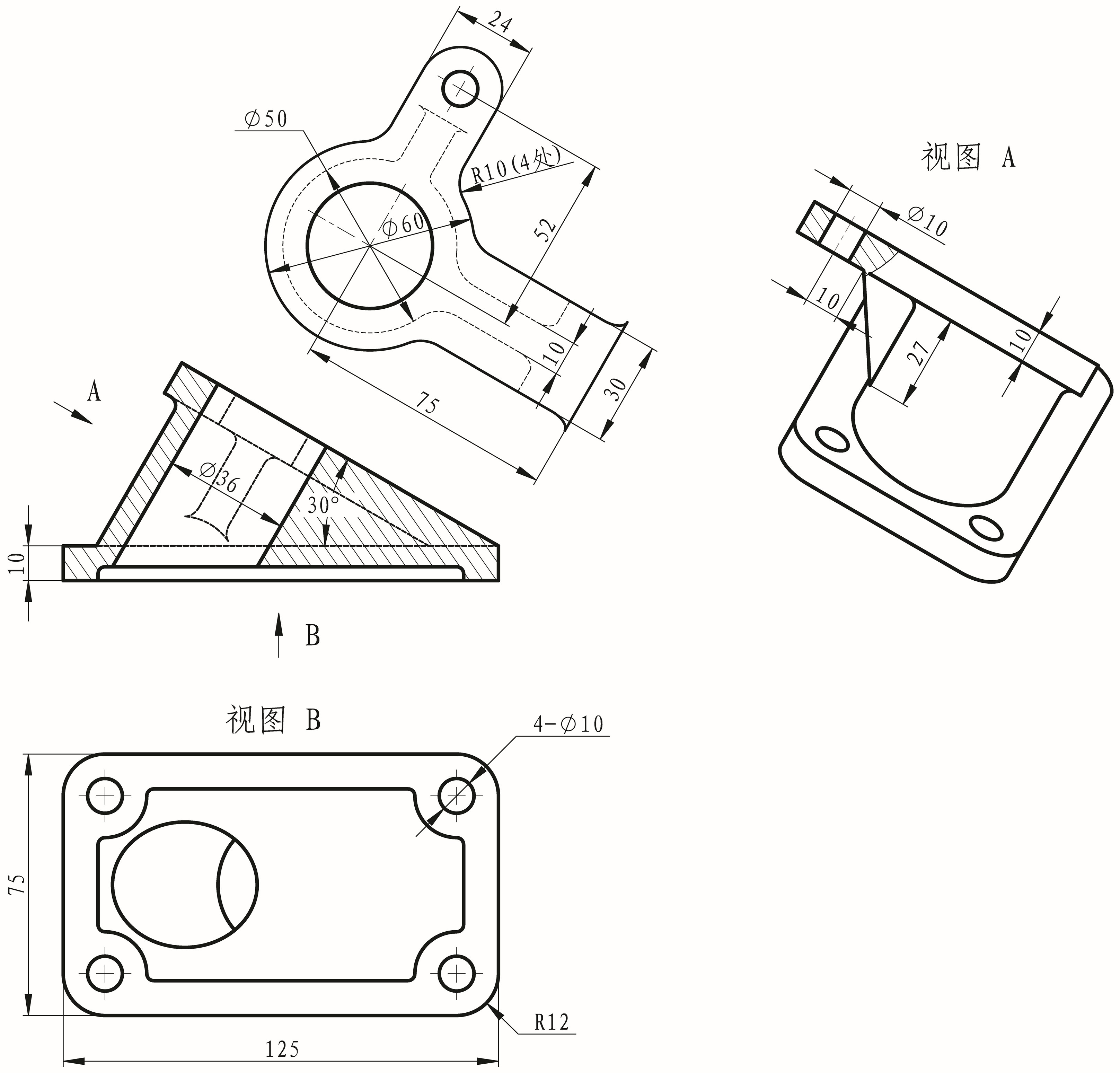 24

$\phi 50$

R10(4处)

$\phi 60$

52

10

30

75

A

$\phi 36$

30°

10

B

视图 A

$\phi 10$

10

27

10

视图 B

4-$\phi 10$

75

R12

125