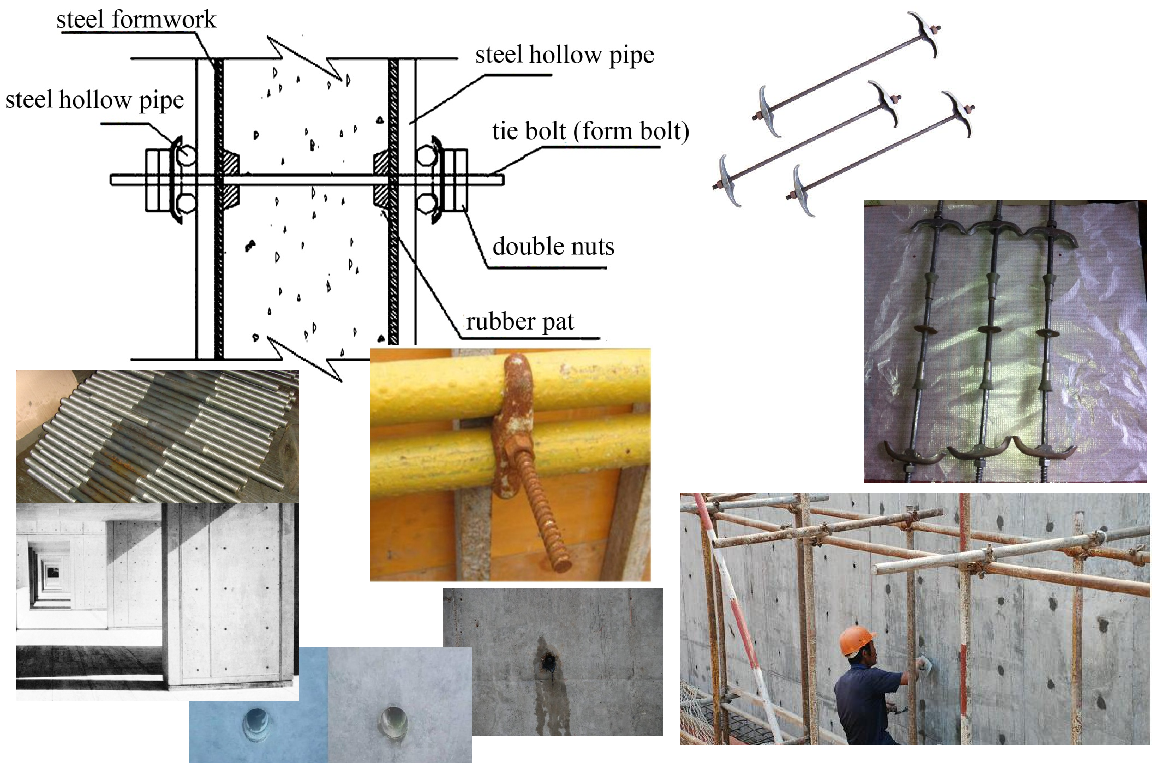 steel formwork

steel hollow pipe

steel hollow pipe

tie bolt (form bolt)

double nuts

rubber pat