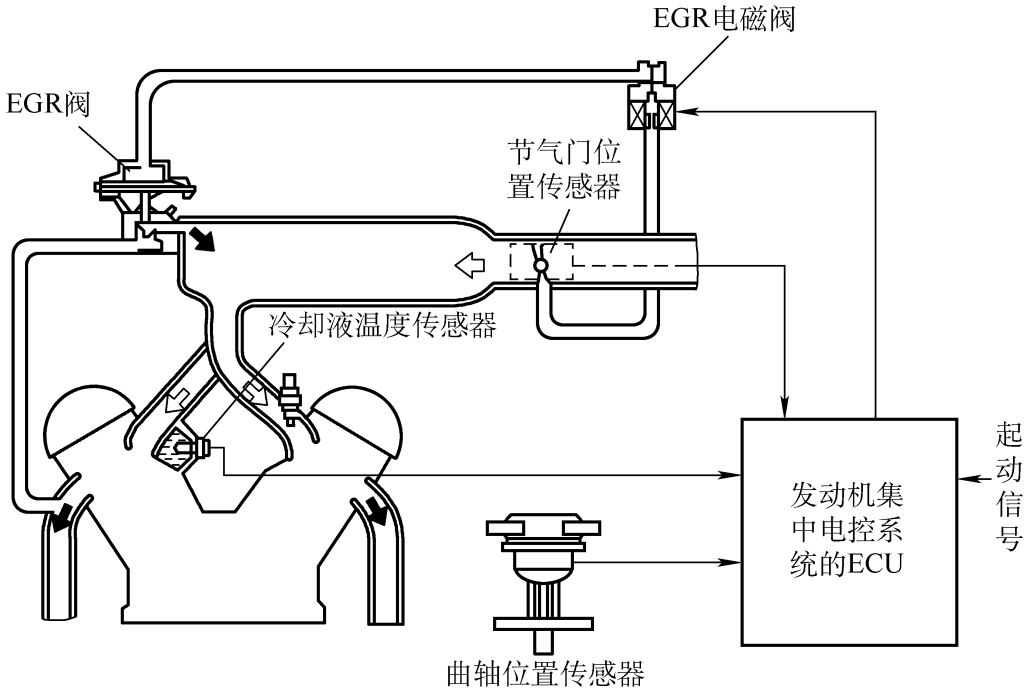 EGR电磁阀

EGR阀

节气门位置传感器

冷却液温度传感器

发动机集中电控系统的ECU

起动信号

曲轴位置传感器