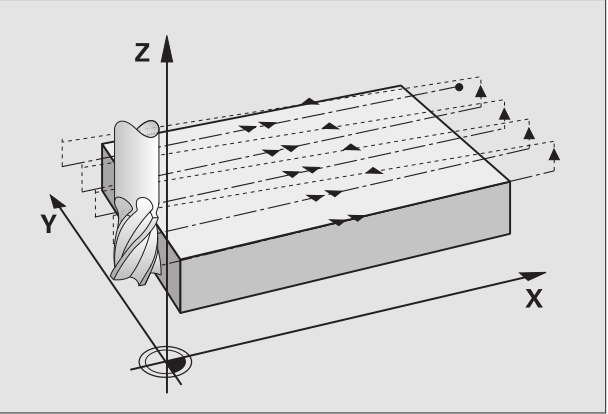 Z
Y
X